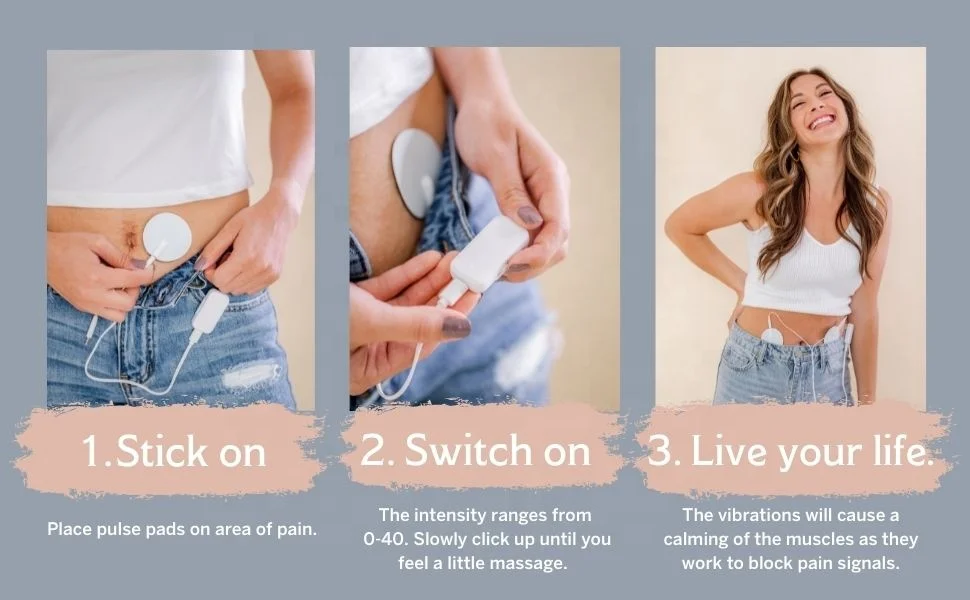 1.Stick on

Place pulse pads on area of pain.

2. Switch on

The intensity ranges from 0-40. Slowly click up until you feel a little massage.

3. Live your life.

The vibrations will cause a calming of the muscles as they work to block pain signals.