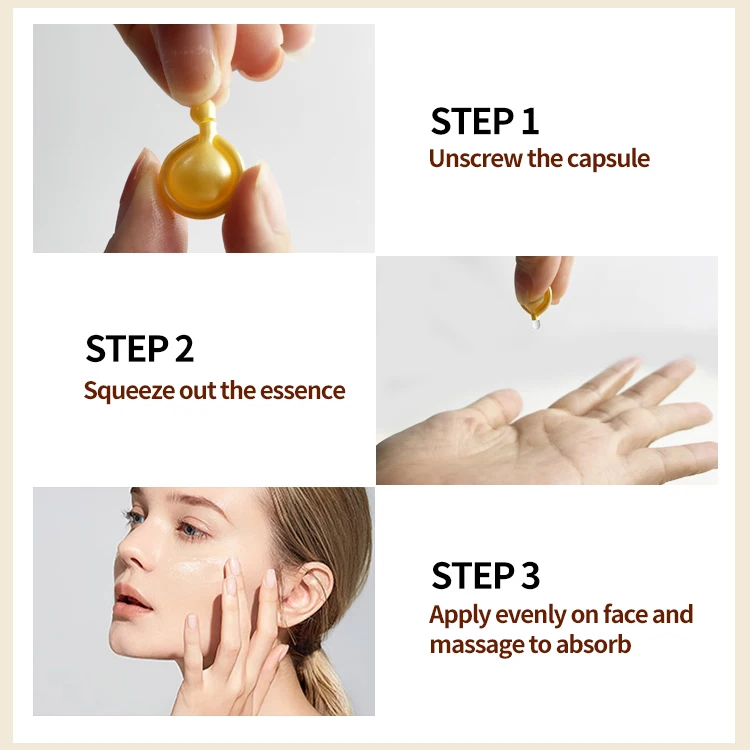 STEP 1
Unscrew the capsule

STEP 2
Squeeze out the essence

STEP 3
Apply evenly on face and massage to absorb