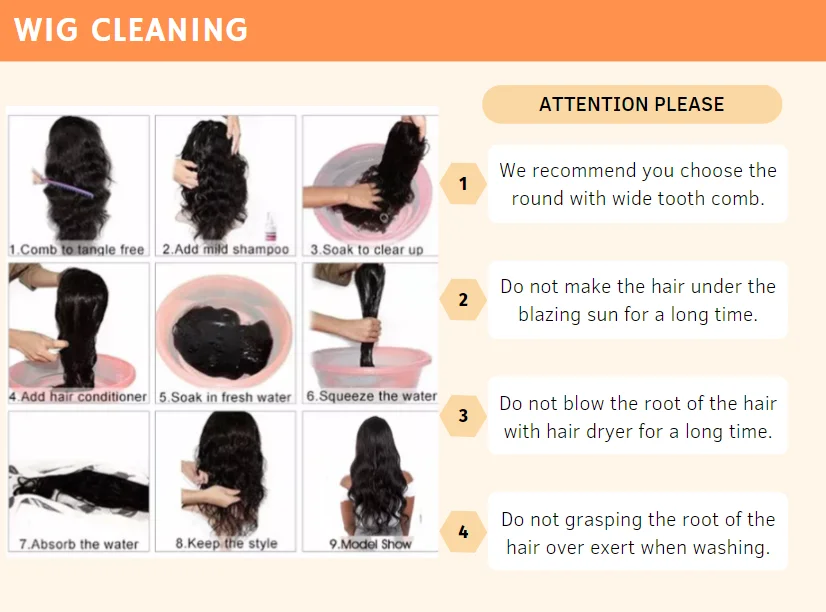 WIG CLEANING

1.Comb to tangle free
2.Add mild shampoo
3.Soak to clear up
4.Add hair conditioner
5.Soak in fresh water
6.Squeeze the water
7.Absorb the water
8.Keep the style
9.Model Show

ATTENTION PLEASE

1 We recommend you choose the round with wide tooth comb.

2 Do not make the hair under the blazing sun for a long time.

3 Do not blow the root of the hair with hair dryer for a long time.

4 Do not grasping the root of the hair over exert when washing.