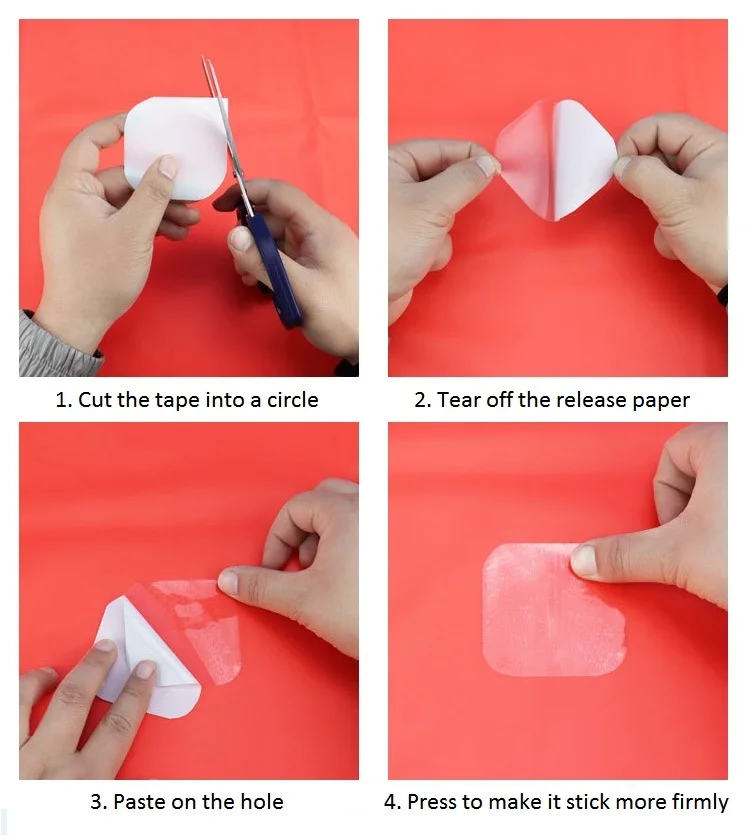 1. Cut the tape into a circle

2. Tear off the release paper

3. Paste on the hole

4. Press to make it stick more firmly