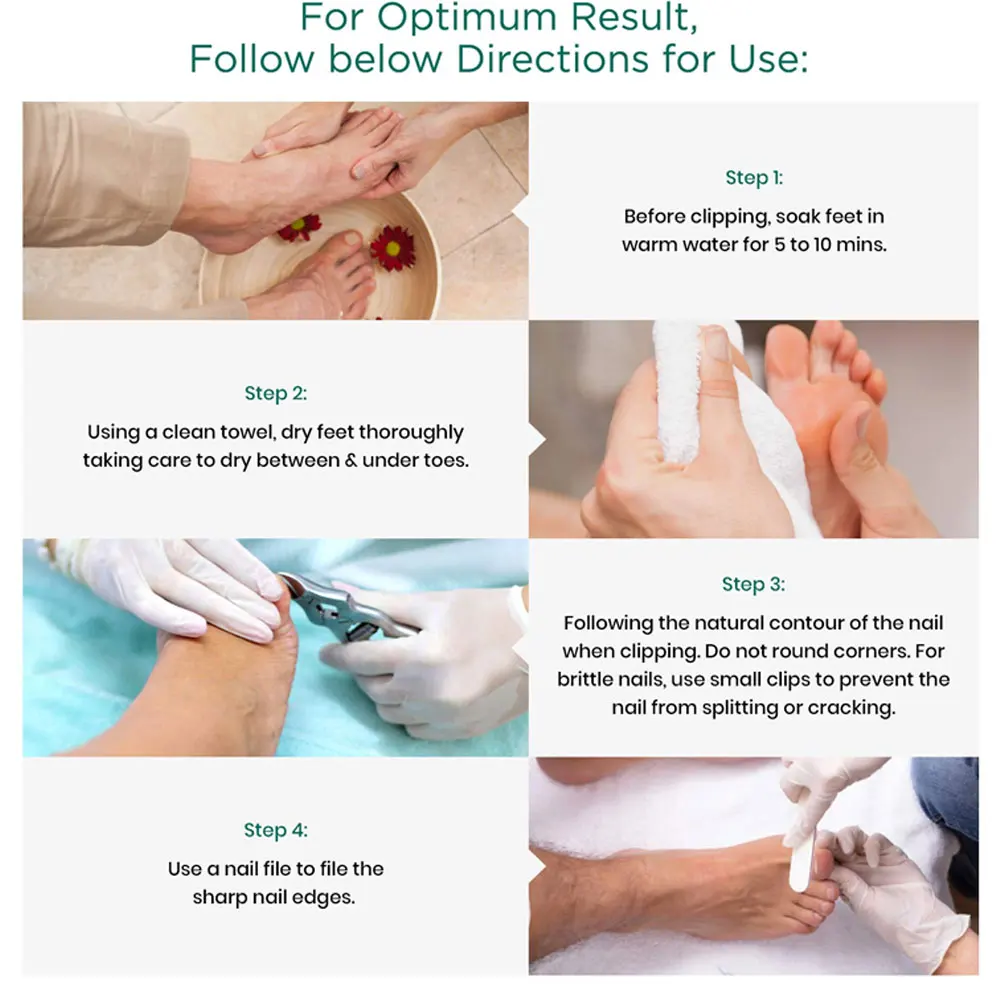 For Optimum Result,
Follow below Directions for Use:

Step 1:
Before clipping, soak feet in warm water for 5 to 10 mins.

Step 2:
Using a clean towel, dry feet thoroughly taking care to dry between & under toes.

Step 3:
Following the natural contour of the nail when clipping. Do not round corners. For brittle nails, use small clips to prevent the nail from splitting or cracking.

Step 4:
Use a nail file to file the sharp nail edges.