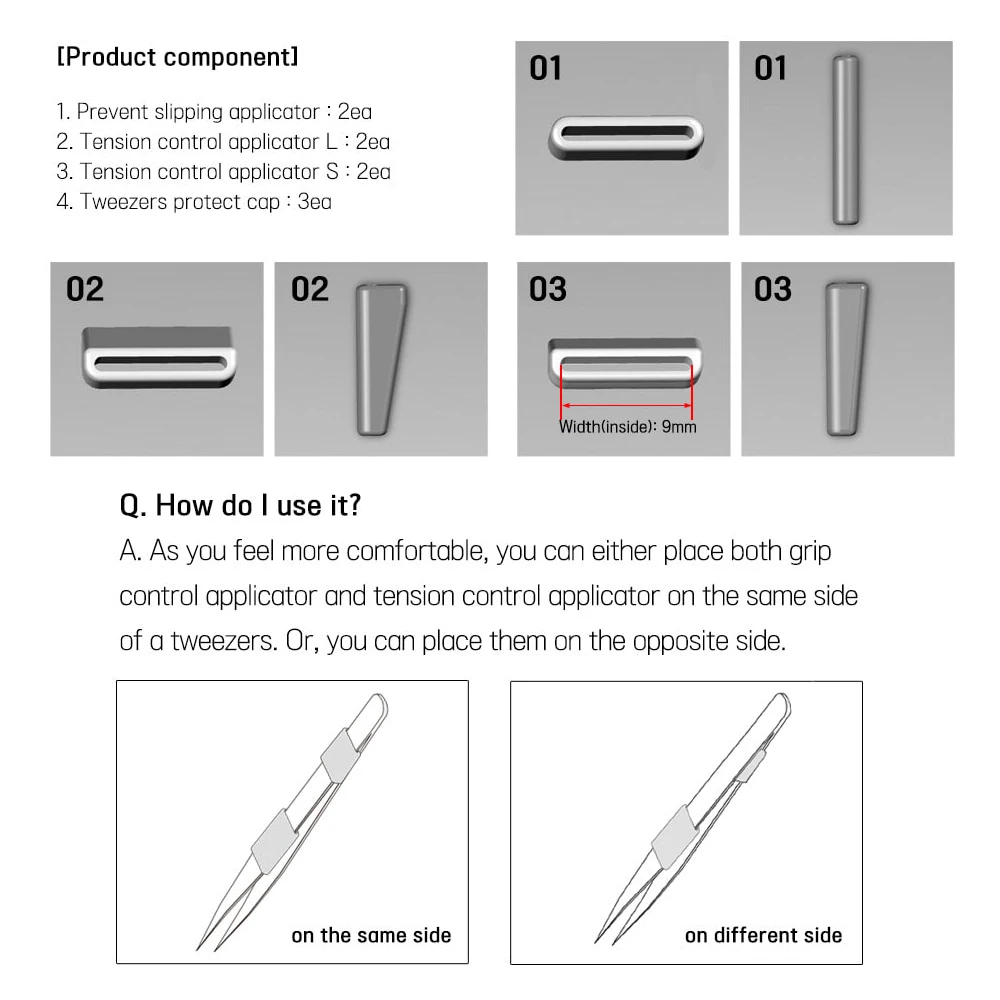 [Product component]

1. Prevent slipping applicator : 2ea
2. Tension control applicator L : 2ea
3. Tension control applicator S : 2ea
4. Tweezers protect cap : 3ea

01

01

02

02

03

Width(inside): 9mm

03

Q. How do I use it?

A. As you feel more comfortable, you can either place both grip control applicator and tension control applicator on the same side of a tweezers. Or, you can place them on the opposite side.

on the same side

on different side