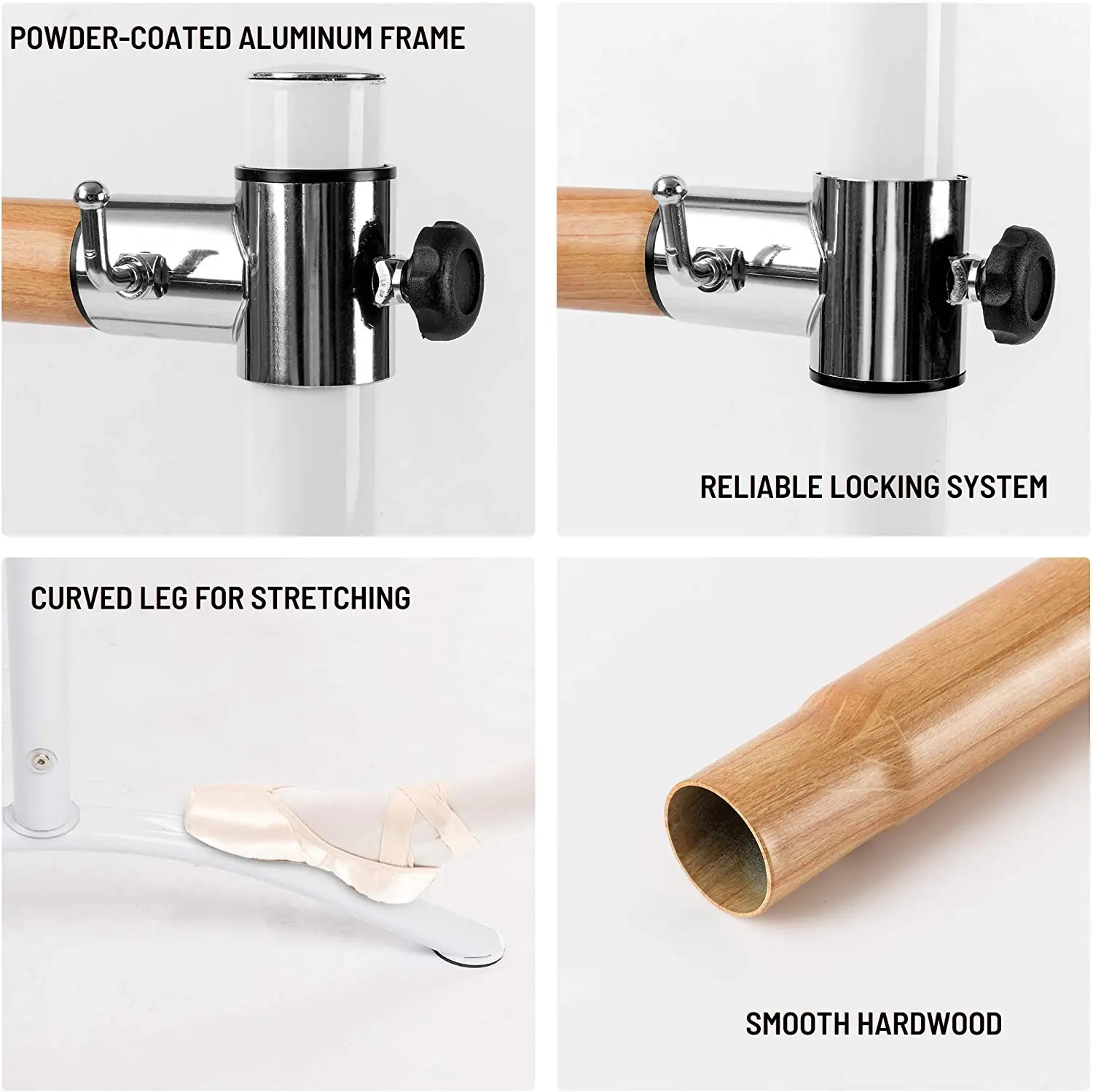 POWDER-COATED ALUMINUM FRAME

RELIABLE LOCKING SYSTEM

CURVED LEG FOR STRETCHING

SMOOTH HARDWOOD