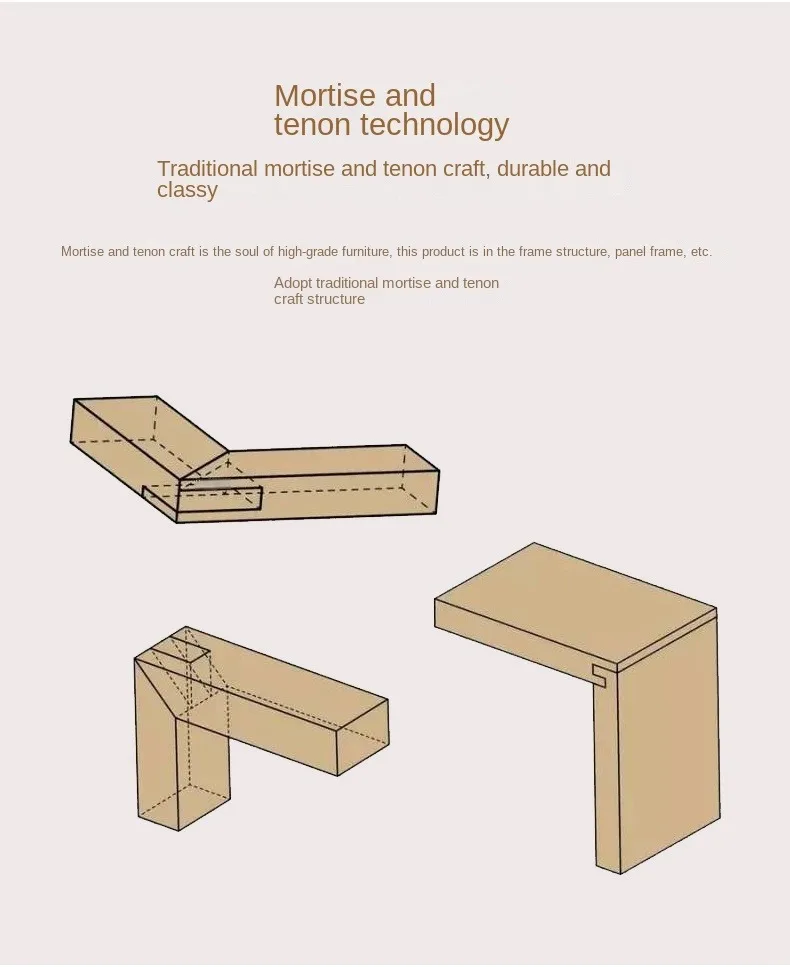 Mortise and tenon technology

Traditional mortise and tenon craft, durable and classy

Mortise and tenon craft is the soul of high-grade furniture, this product is in the frame structure, panel frame, etc.

Adopt traditional mortise and tenon craft structure