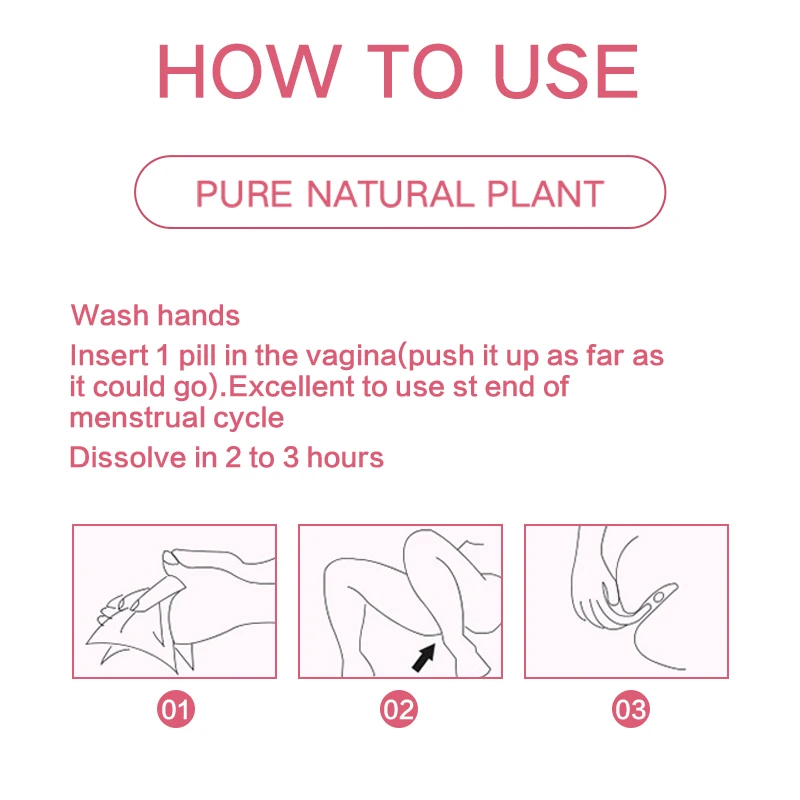 HOW TO USE

PURE NATURAL PLANT

Wash hands

Insert 1 pill in the vagina(push it up as far as it could go).Excellent to use st end of menstrual cycle

Dissolve in 2 to 3 hours

01

02

03