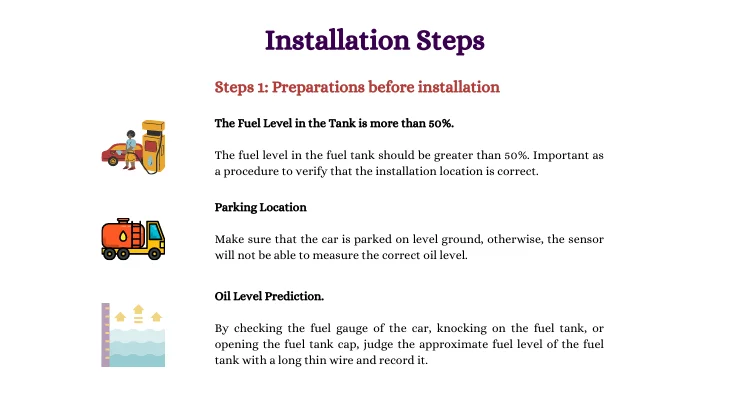 Installation Steps

Steps 1: Preparations before installation

The Fuel Level in the Tank is more than 50%.

The fuel level in the fuel tank should be greater than 50%. Important as a procedure to verify that the installation location is correct.

Parking Location

Make sure that the car is parked on level ground, otherwise, the sensor will not be able to measure the correct oil level.

Oil Level Prediction.

By checking the fuel gauge of the car, knocking on the fuel tank, or opening the fuel tank cap, judge the approximate fuel level of the fuel tank with a long thin wire and record it.