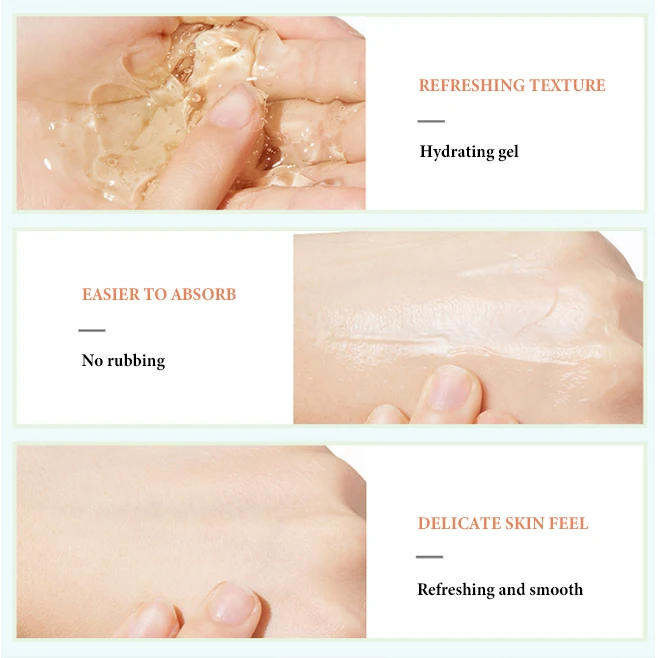 REFRESHING TEXTURE

Hydrating gel

EASIER TO ABSORB

No rubbing

DELICATE SKIN FEEL

Refreshing and smooth