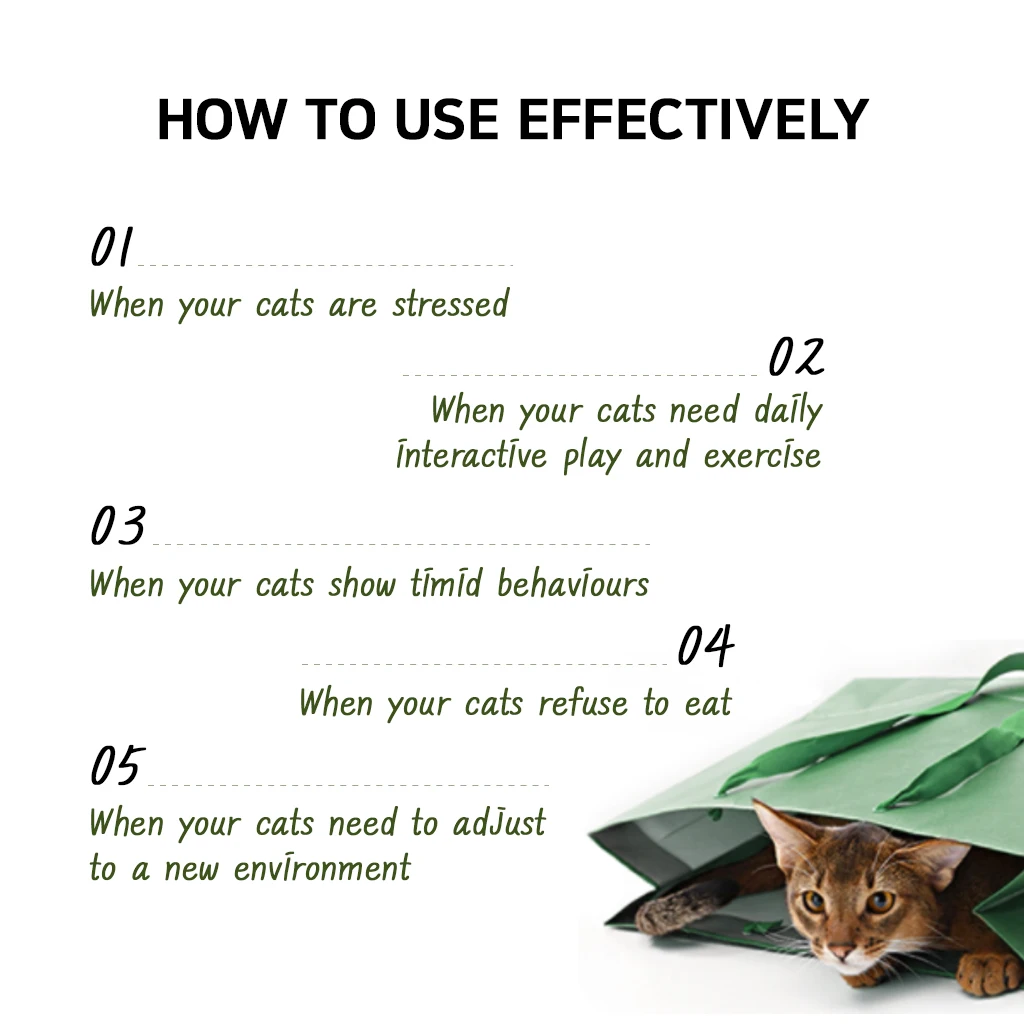 HOW TO USE EFFECTIVELY

01
When your cats are stressed

02
When your cats need daily interactive play and exercise

03
When your cats show timid behaviours

04
When your cats refuse to eat

05
When your cats need to adjust to a new environment