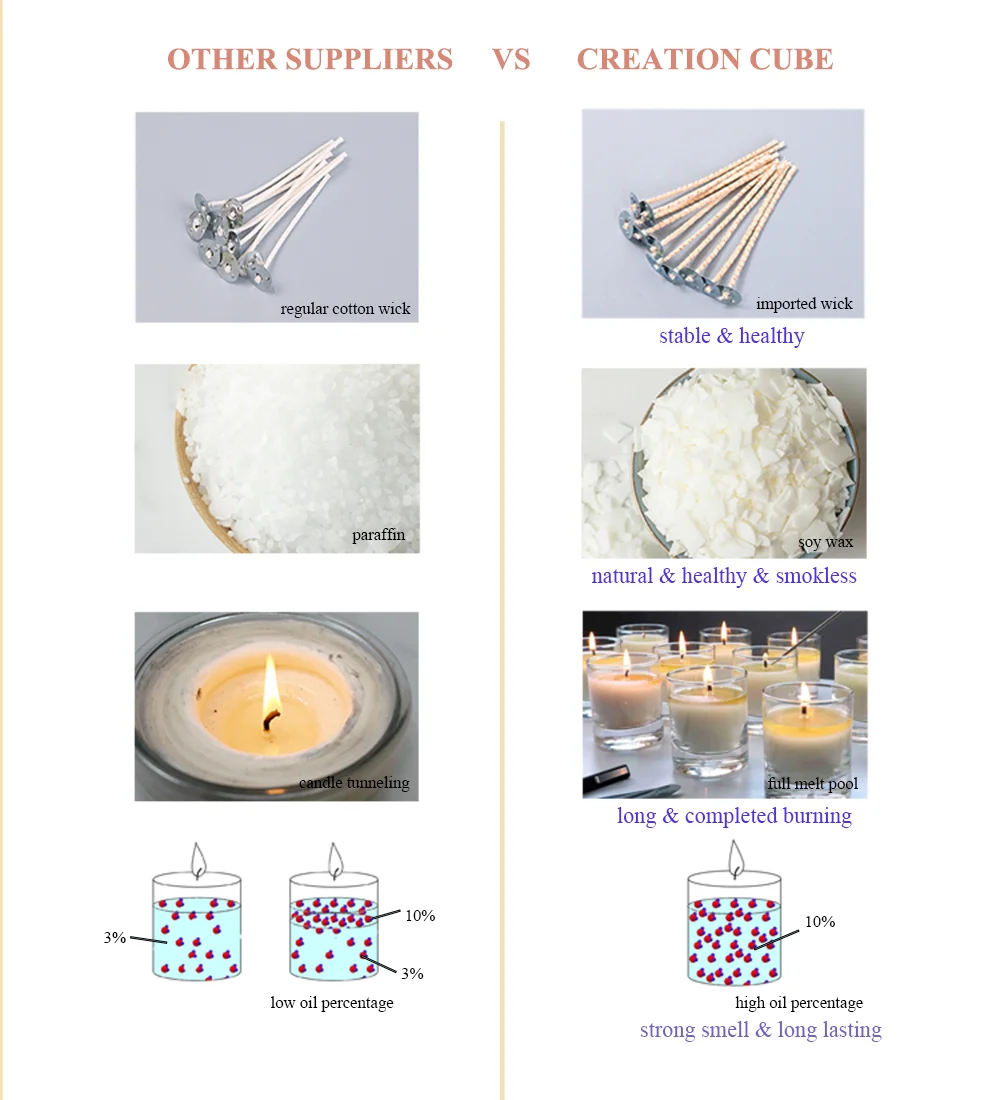 OTHER SUPPLIERS VS CREATION CUBE

regular cotton wick

paraffin

candle tunneling

3%

10%

3%

low oil percentage

imported wick

stable & healthy

soy wax

natural & healthy & smokless

full melt pool

long & completed burning

10%

high oil percentage

strong smell & long lasting