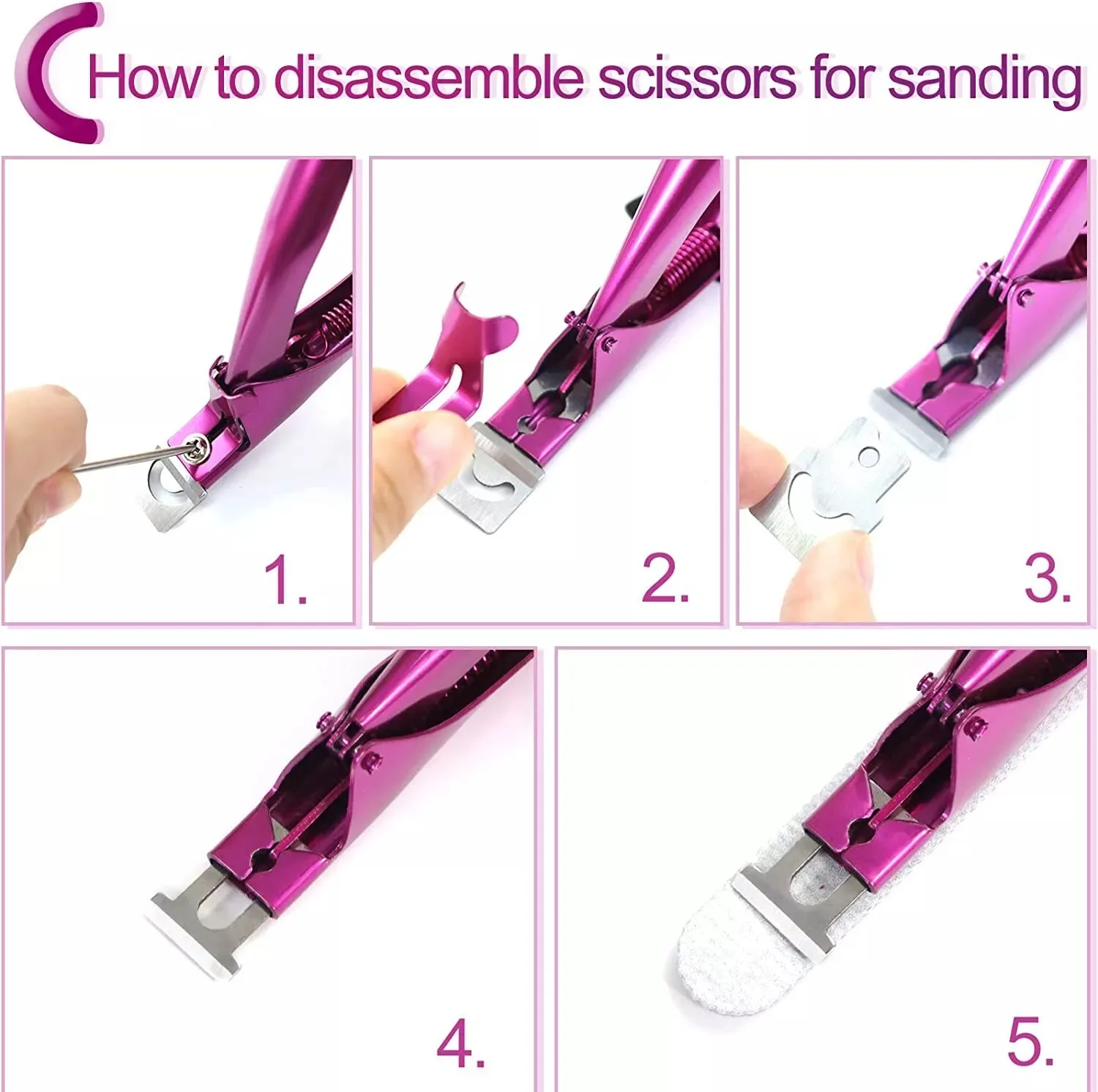 How to disassemble scissors for sanding

1.

2.

3.

4.

5.