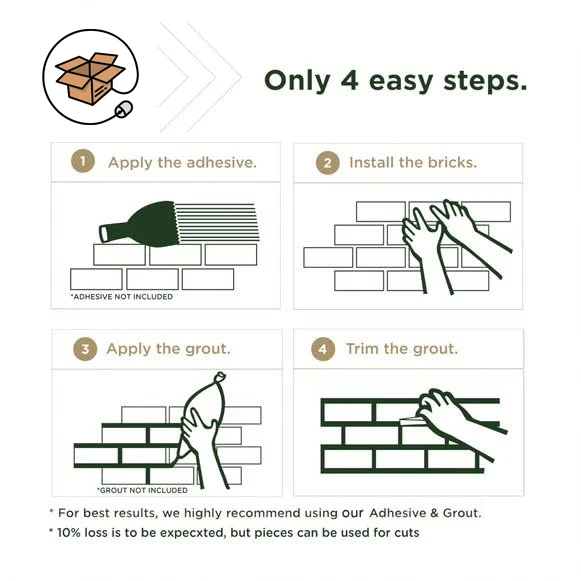 Only 4 easy steps.

1 Apply the adhesive.

*ADHESIVE NOT INCLUDED

2 Install the bricks.

3 Apply the grout.

*GROUT NOT INCLUDED

4 Trim the grout.

* For best results, we highly recommend using our Adhesive & Grout.

* 10% loss is to be expecxted, but pieces can be used for cuts