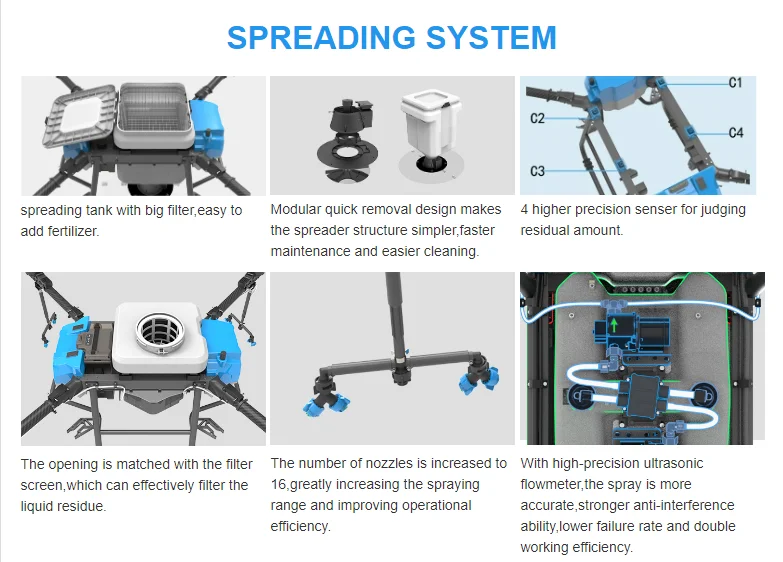 SPREADING SYSTEM

spreading tank with big filter,easy to add fertilizer.

Modular quick removal design makes the spreader structure simpler,faster maintenance and easier cleaning.

C1
C2
C4
C3

4 higher precision senser for judging residual amount.

The opening is matched with the filter screen,which can effectively filter the liquid residue.

The number of nozzles is increased to 16,greatly increasing the spraying range and improving operational efficiency.

With high-precision ultrasonic flowmeter,the spray is more accurate,stronger anti-interference ability,lower failure rate and double working efficiency.