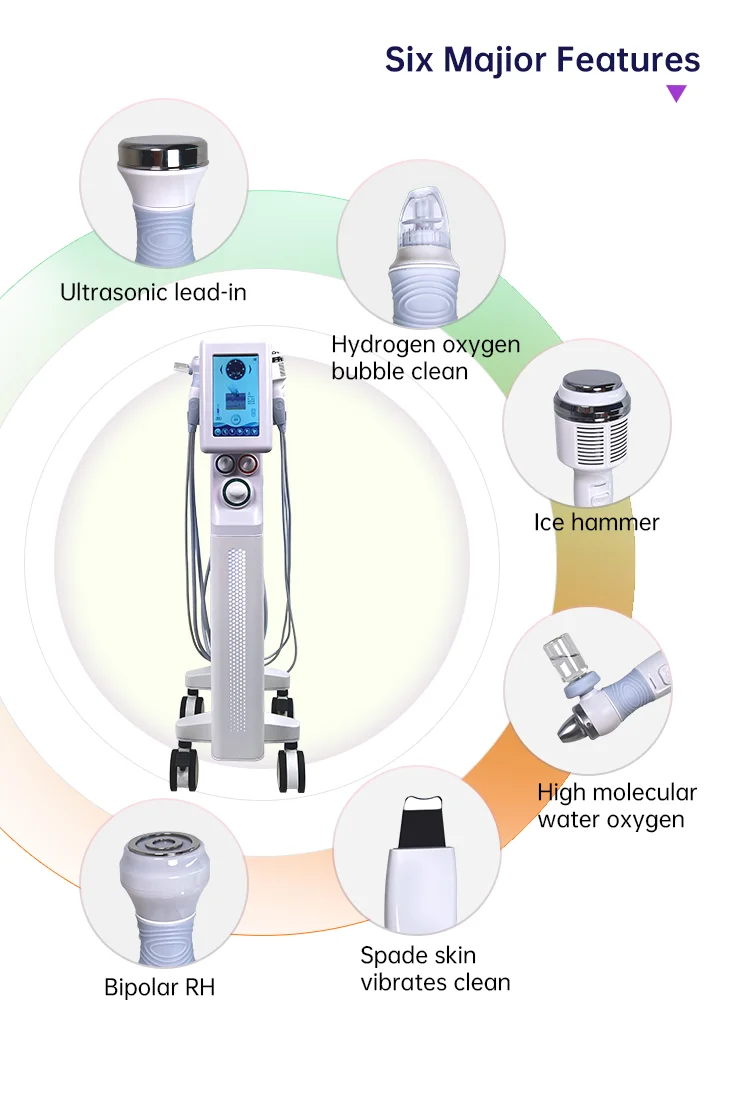 Six Majior Features

Ultrasonic lead-in

Hydrogen oxygen bubble clean

Ice hammer

High molecular water oxygen

Spade skin vibrates clean

Bipolar RH