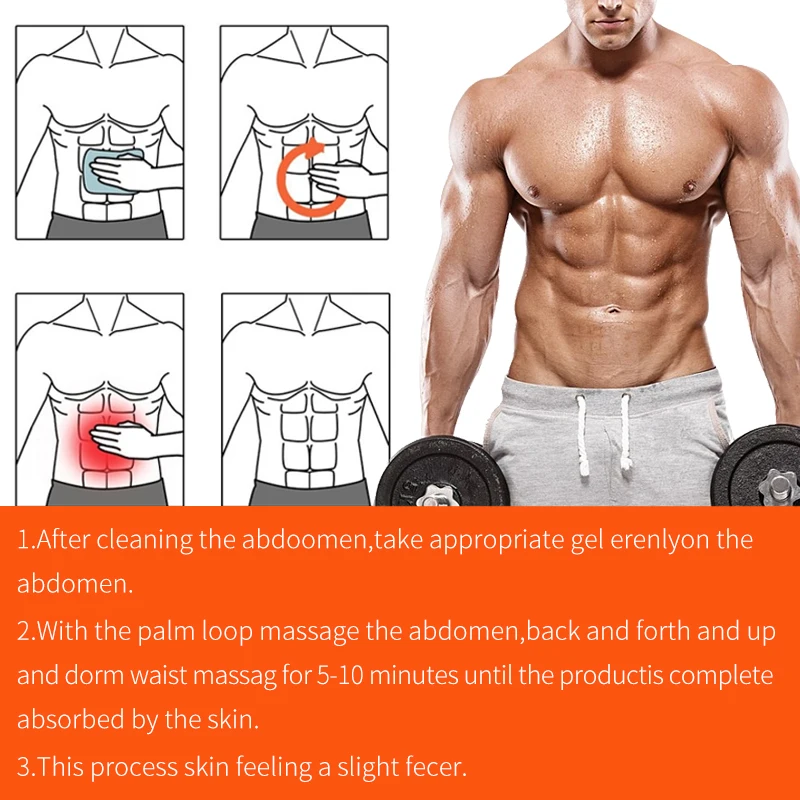 1.After cleaning the abdoomen,take appropriate gel erenlyon the abdomen.
2.With the palm loop massage the abdomen,back and forth and up and dorm waist massag for 5-10 minutes until the productis complete absorbed by the skin.
3.This process skin feeling a slight fecer.