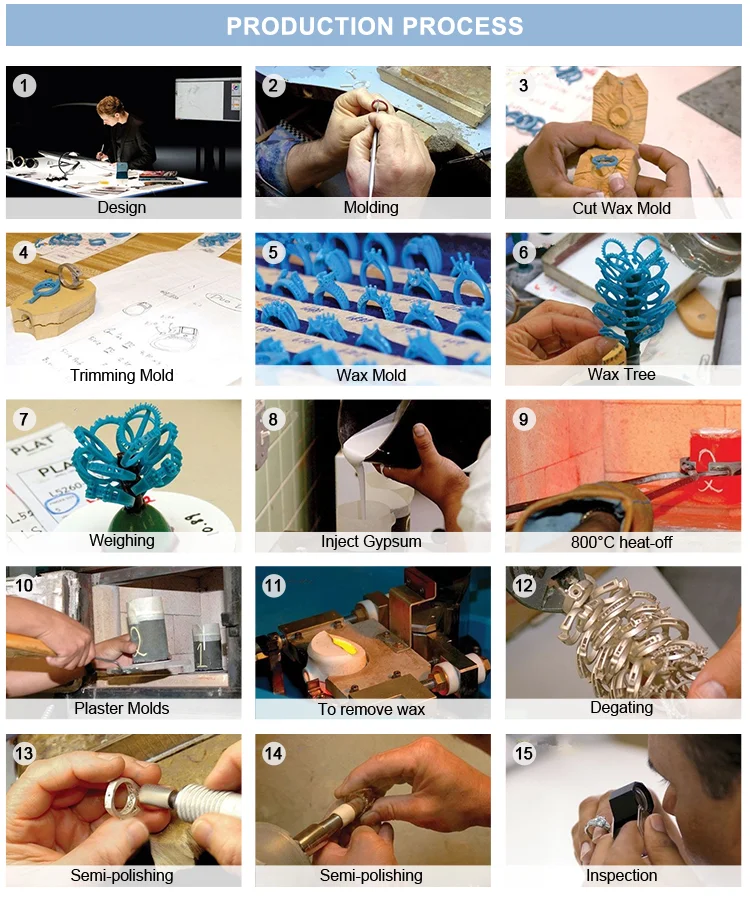 PRODUCTION PROCESS

1
Design

2
Molding

3
Cut Wax Mold

4
Trimming Mold

5
Wax Mold

6
Wax Tree

7
PLAT
PLA
L5260
Weighing

8
Inject Gypsum

9
800°C heat-off

10
Plaster Molds

11
To remove wax

12
Degating

13
Semi-polishing

14
Semi-polishing

15
Inspection