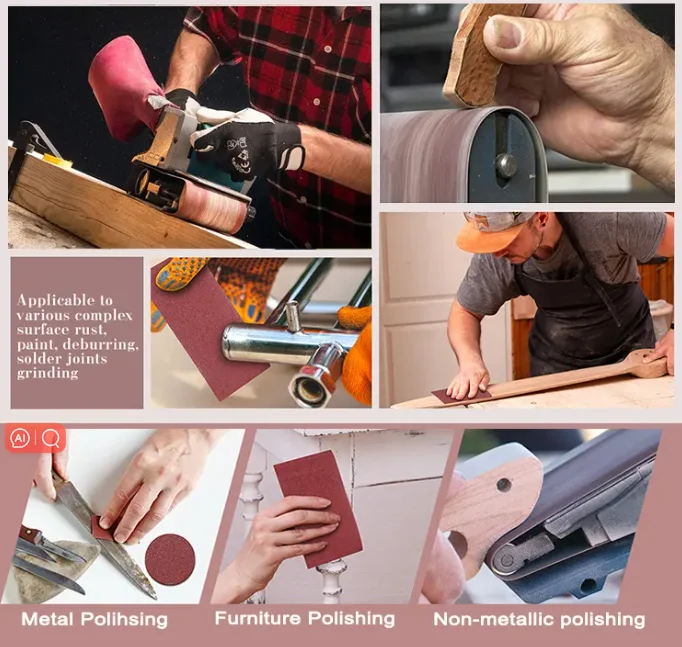 Applicable to various complex surface rust, paint, deburring, solder joints grinding

AI

Metal Polihsing

Furniture Polishing

Non-metallic polishing