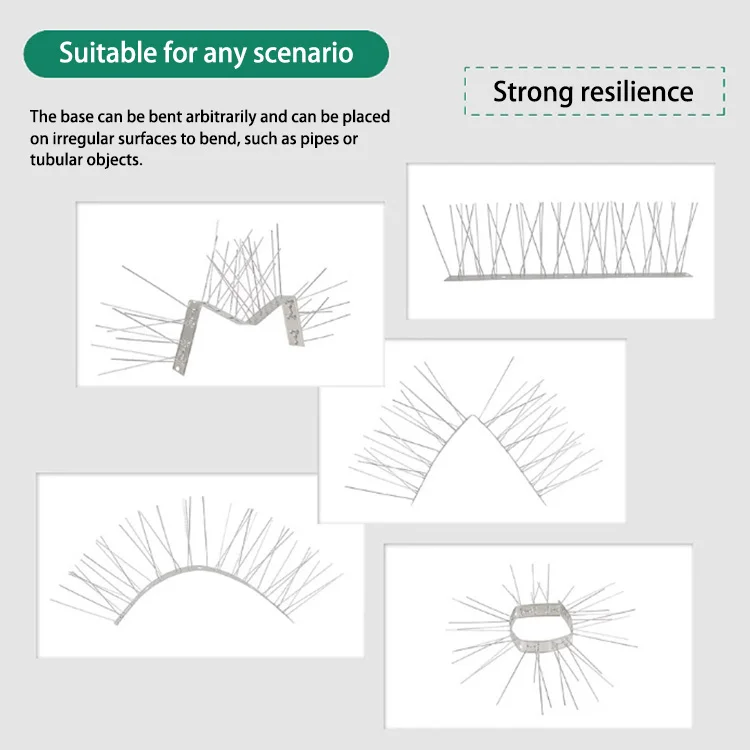 Suitable for any scenario

Strong resilience

The base can be bent arbitrarily and can be placed on irregular surfaces to bend, such as pipes or tubular objects.