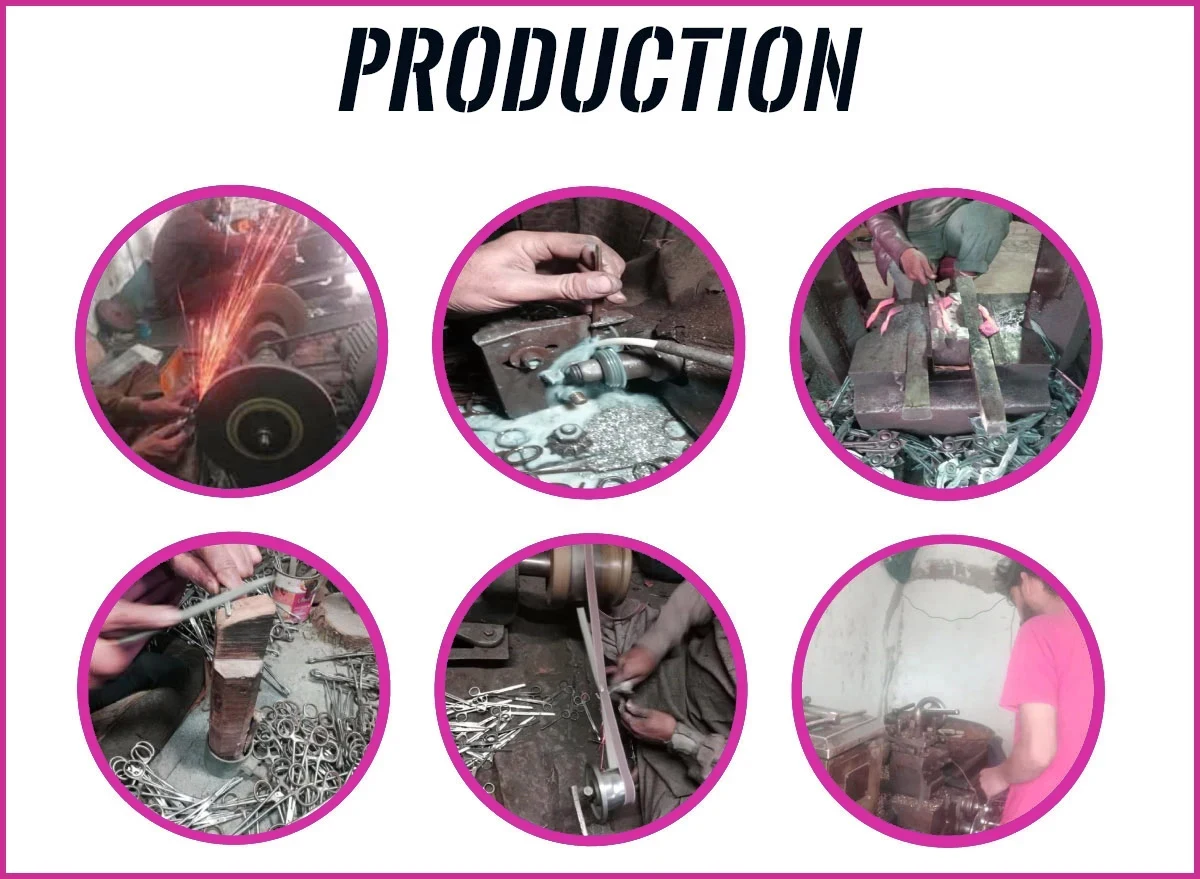 PRODUCTION