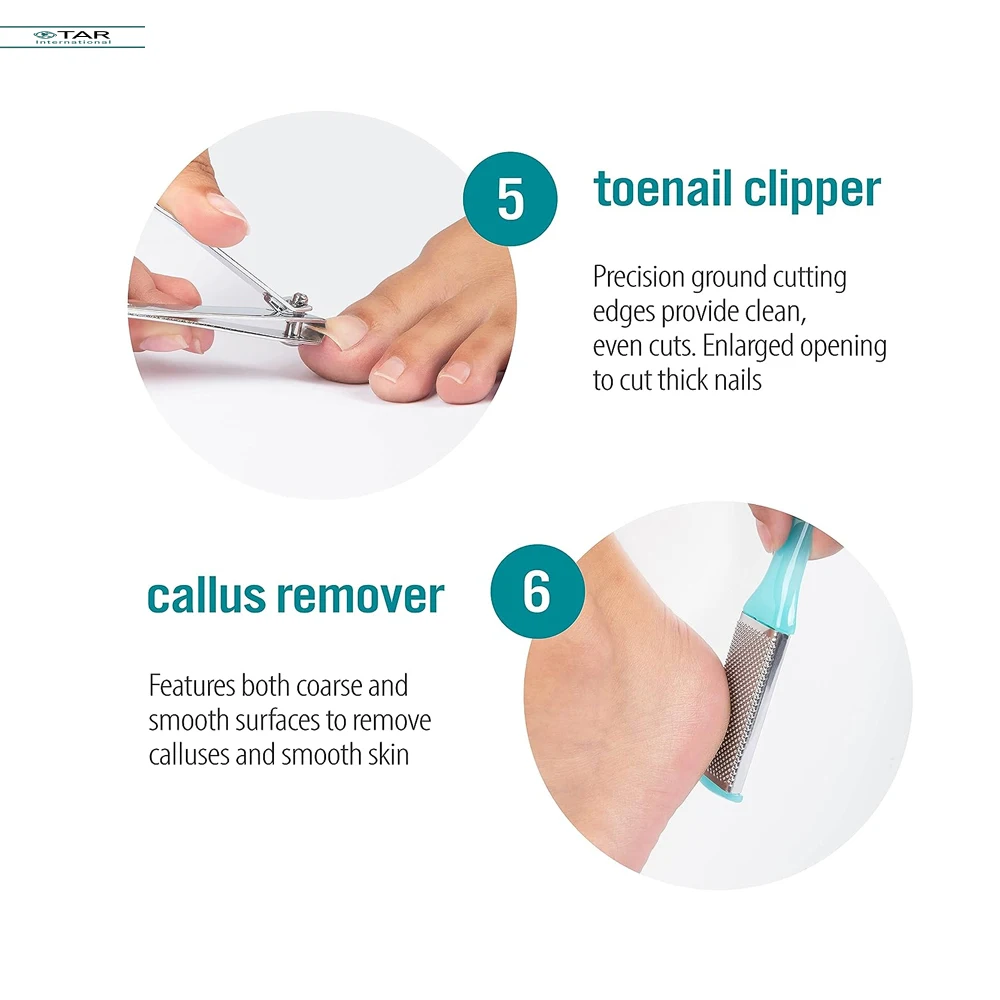 TAR
International

5

toenail clipper

Precision ground cutting edges provide clean, even cuts. Enlarged opening to cut thick nails

callus remover

6

Features both coarse and smooth surfaces to remove calluses and smooth skin