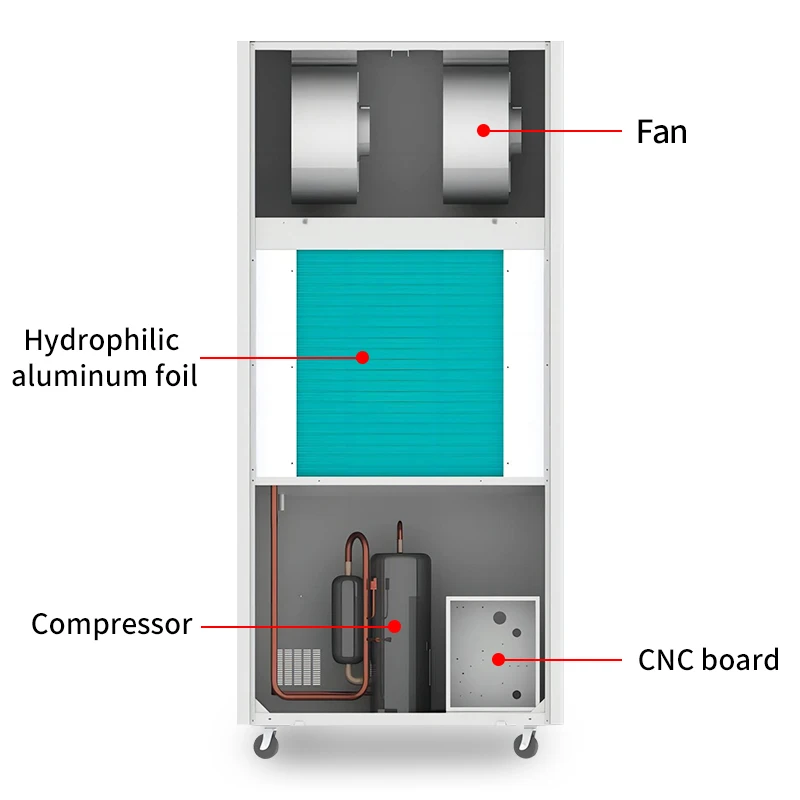 Fan

Hydrophilic aluminum foil

Compressor

CNC board