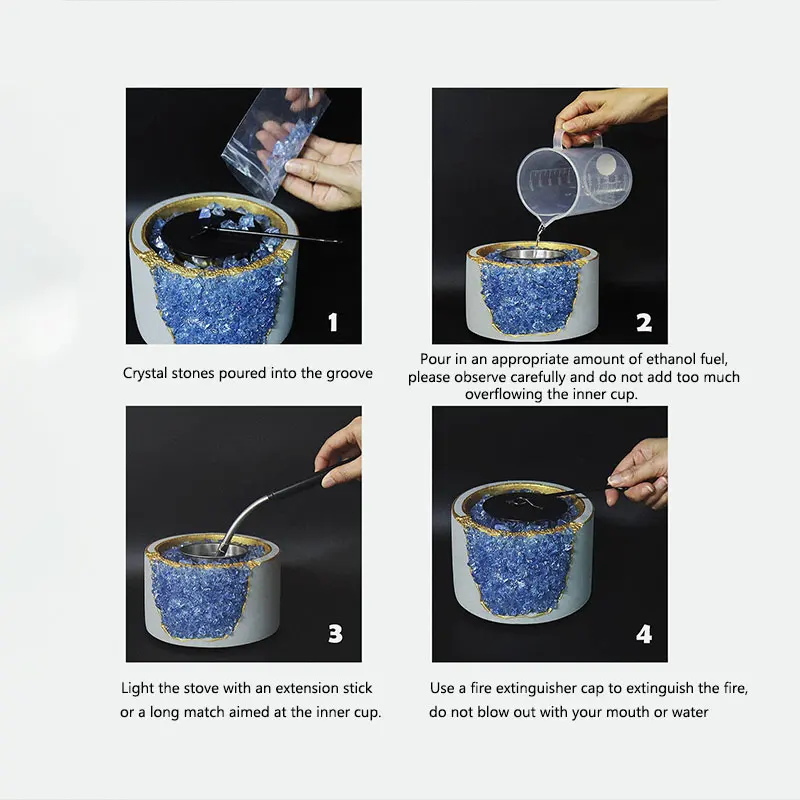 1

Crystal stones poured into the groove

2

Pour in an appropriate amount of ethanol fuel, please observe carefully and do not add too much overflowing the inner cup.

3

Light the stove with an extension stick or a long match aimed at the inner cup.

4

Use a fire extinguisher cap to extinguish the fire, do not blow out with your mouth or water