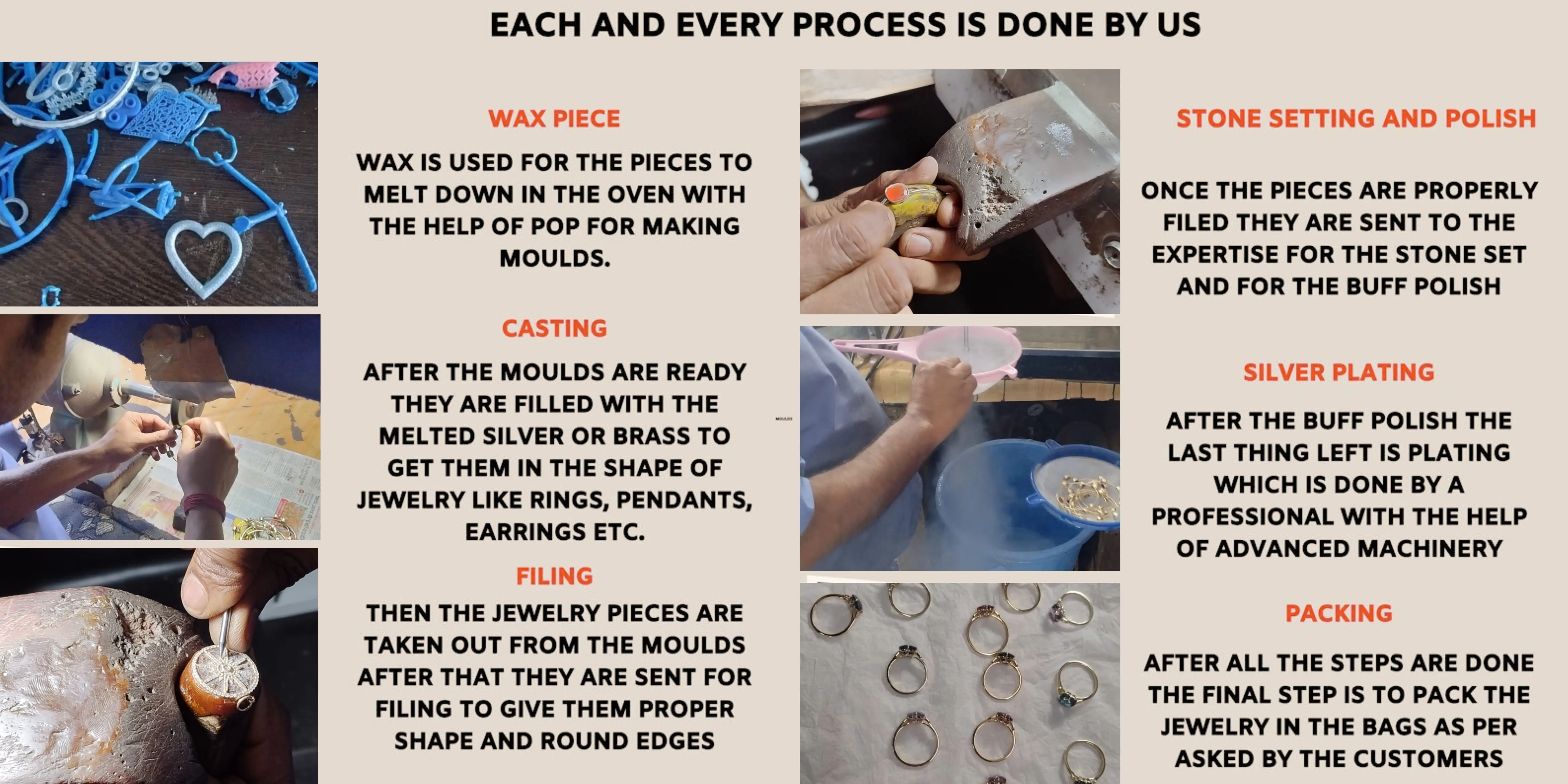 EACH AND EVERY PROCESS IS DONE BY US

WAX PIECE

WAX IS USED FOR THE PIECES TO MELT DOWN IN THE OVEN WITH THE HELP OF POP FOR MAKING MOULDS.

CASTING

AFTER THE MOULDS ARE READY THEY ARE FILLED WITH THE MELTED SILVER OR BRASS TO GET THEM IN THE SHAPE OF JEWELRY LIKE RINGS, PENDANTS, EARRINGS ETC.

FILING

THEN THE JEWELRY PIECES ARE TAKEN OUT FROM THE MOULDS AFTER THAT THEY ARE SENT FOR FILING TO GIVE THEM PROPER SHAPE AND ROUND EDGES

MOULDS

STONE SETTING AND POLISH

ONCE THE PIECES ARE PROPERLY FILED THEY ARE SENT TO THE EXPERTISE FOR THE STONE SET AND FOR THE BUFF POLISH

SILVER PLATING

AFTER THE BUFF POLISH THE LAST THING LEFT IS PLATING WHICH IS DONE BY A PROFESSIONAL WITH THE HELP OF ADVANCED MACHINERY

PACKING

AFTER ALL THE STEPS ARE DONE THE FINAL STEP IS TO PACK THE JEWELRY IN THE BAGS AS PER ASKED BY THE CUSTOMERS