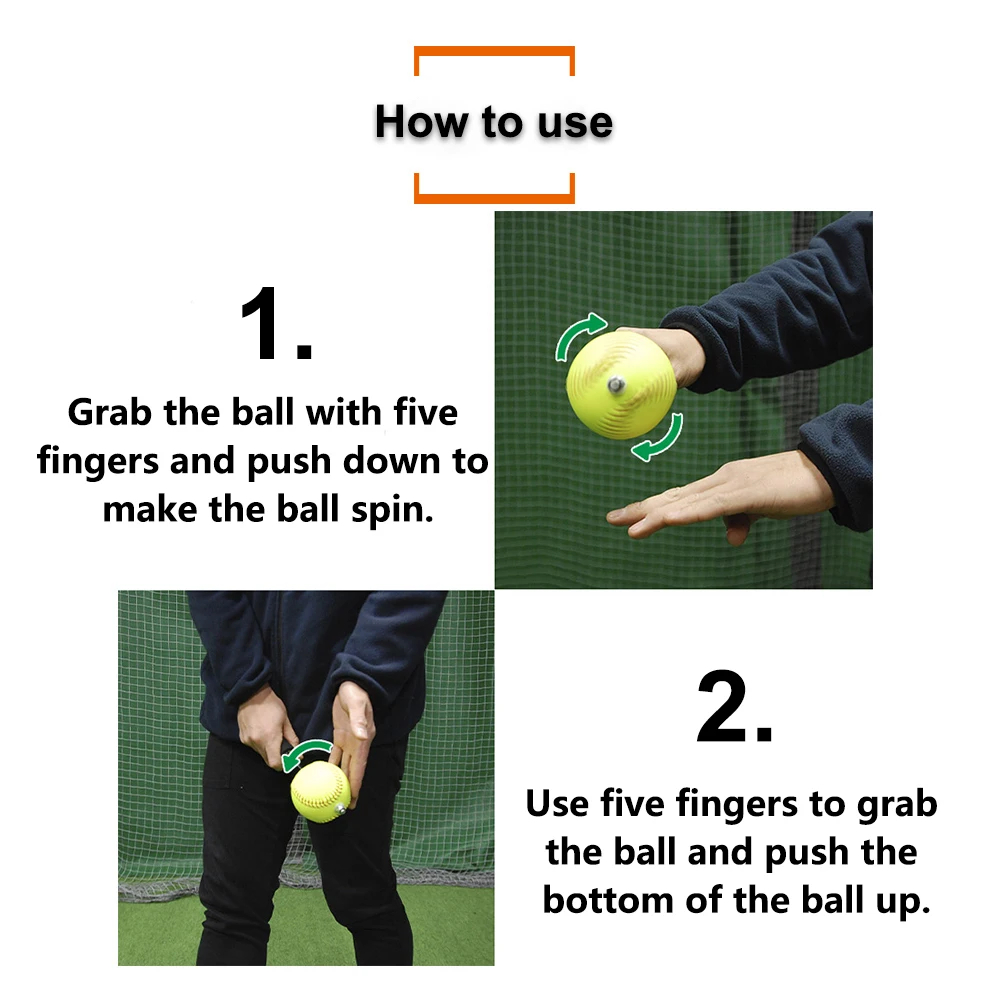 How to use

1.

Grab the ball with five fingers and push down to make the ball spin.

2.

Use five fingers to grab the ball and push the bottom of the ball up.