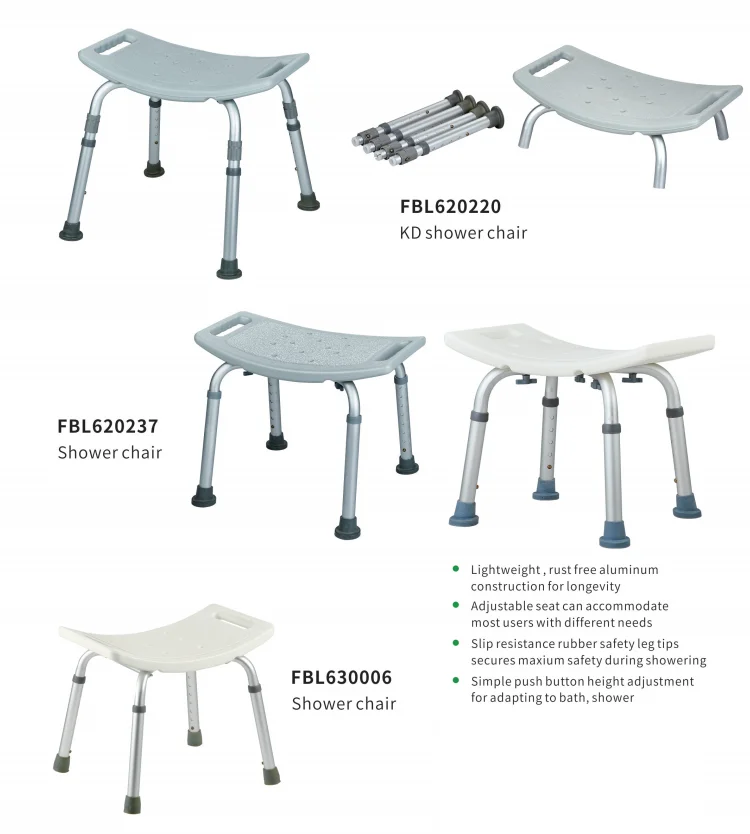 FBL620220
KD shower chair

FBL620237
Shower chair

- Lightweight , rust free aluminum construction for longevity
- Adjustable seat can accommodate most users with different needs
- Slip resistance rubber safety leg tips secures maxium safety during showering
- Simple push button height adjustment for adapting to bath, shower

FBL630006
Shower chair