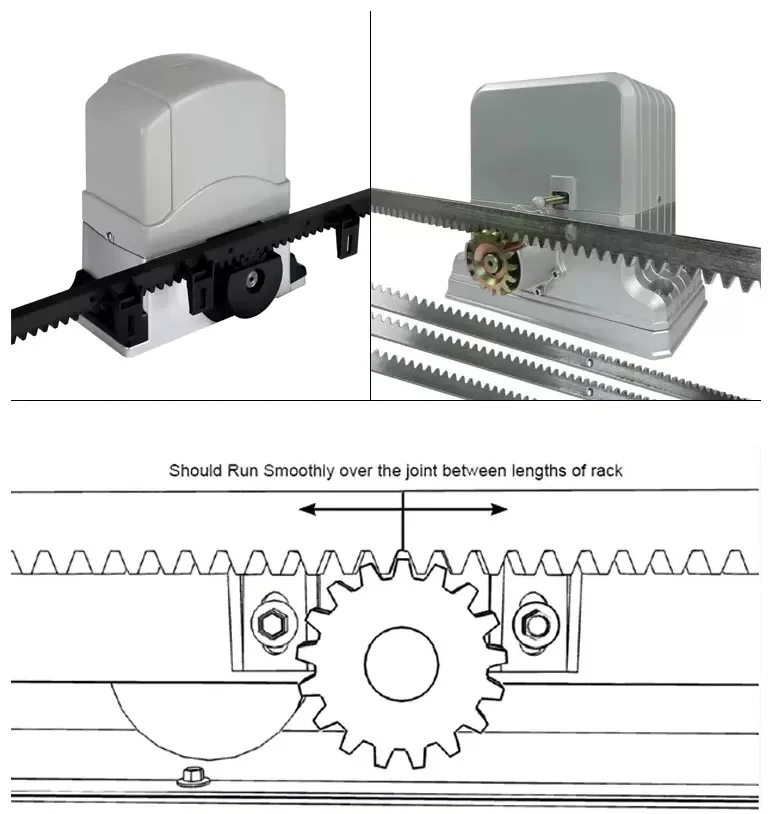 Should Run Smoothly over the joint between lengths of rack