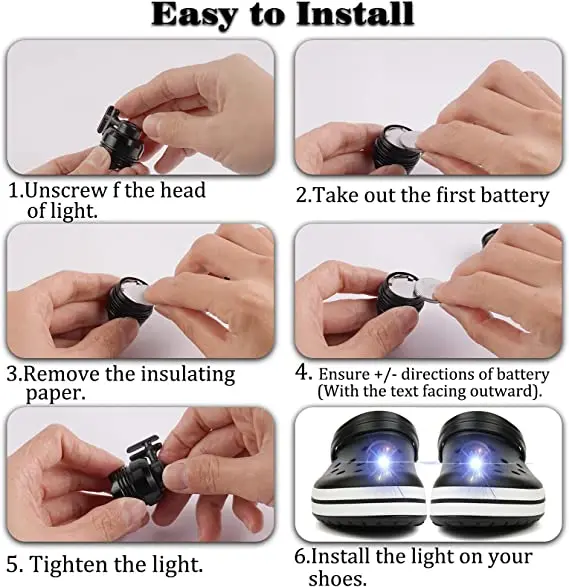 Easy to Install

1.Unscrew f the head of light.

2.Take out the first battery

3.Remove the insulating paper.

4. Ensure +/- directions of battery (With the text facing outward).

5. Tighten the light.

6.Install the light on your shoes.