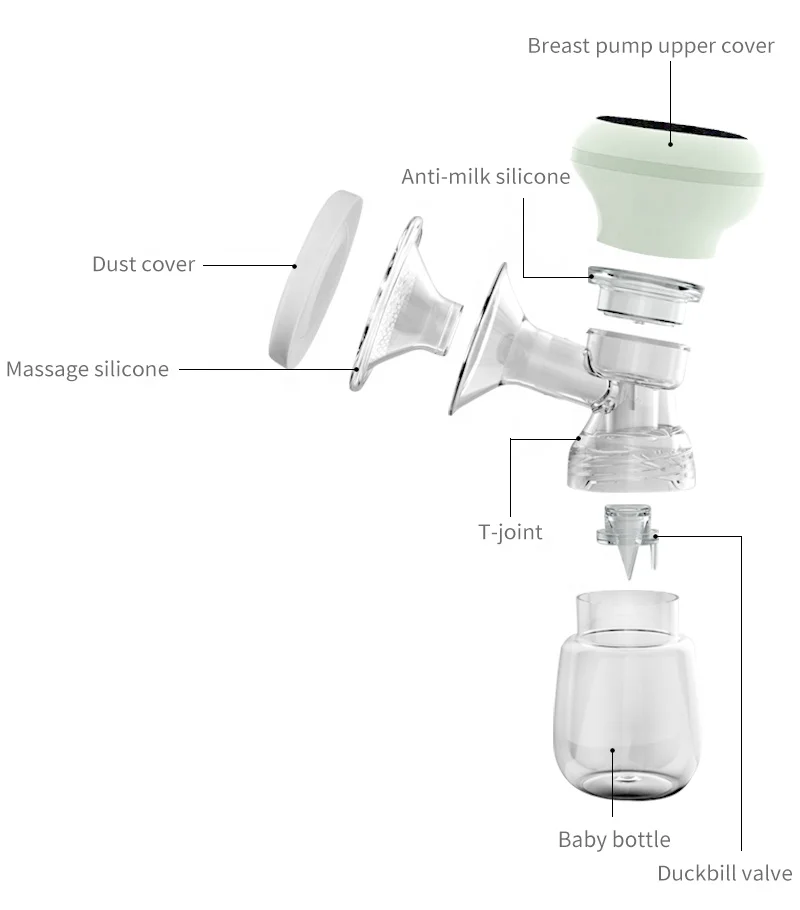 Breast pump upper cover

Anti-milk silicone

Dust cover

Massage silicone

T-joint

Baby bottle

Duckbill valve