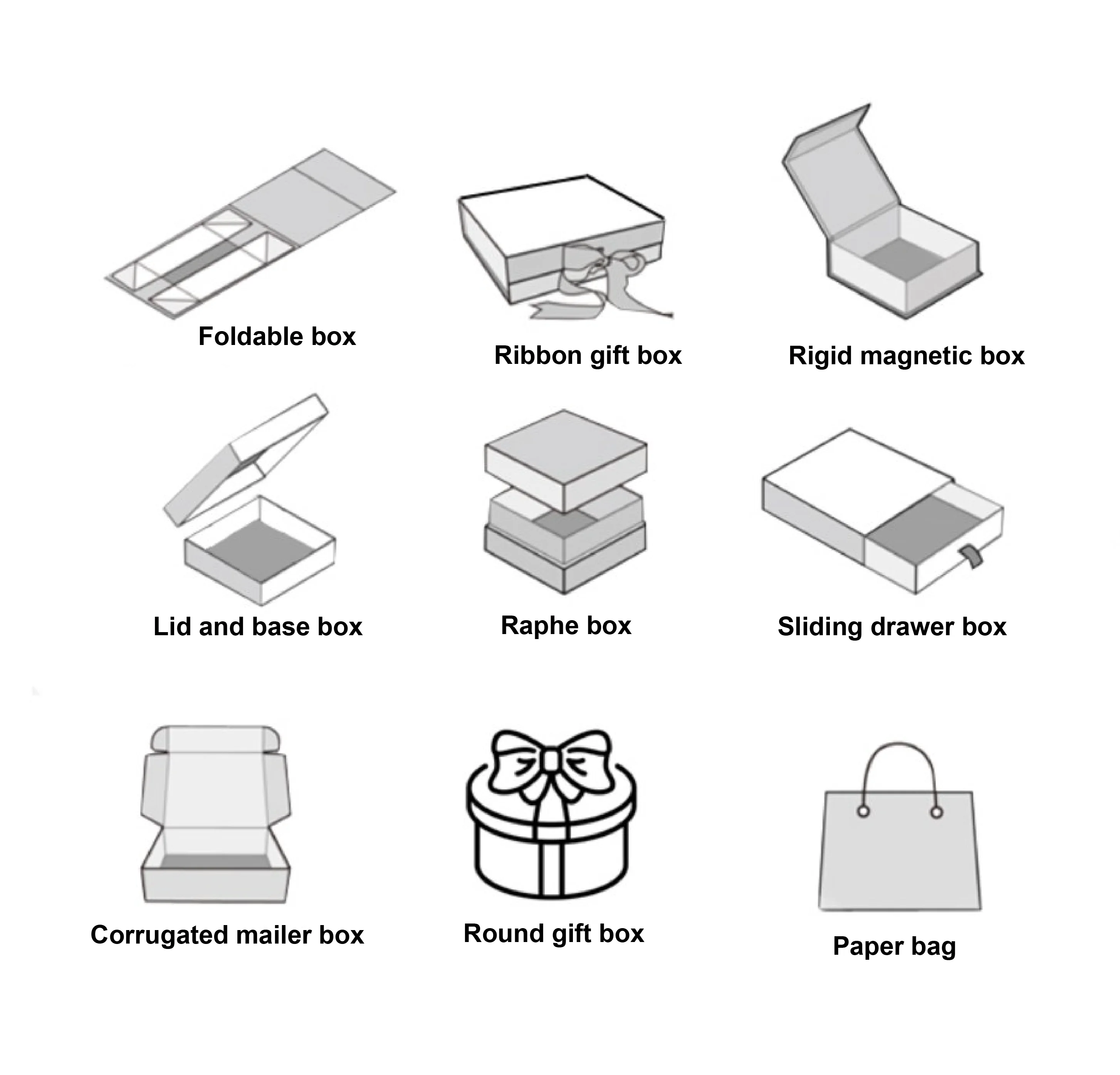 Foldable box

Ribbon gift box

Rigid magnetic box

Lid and base box

Raphe box

Sliding drawer box

Corrugated mailer box

Round gift box

Paper bag