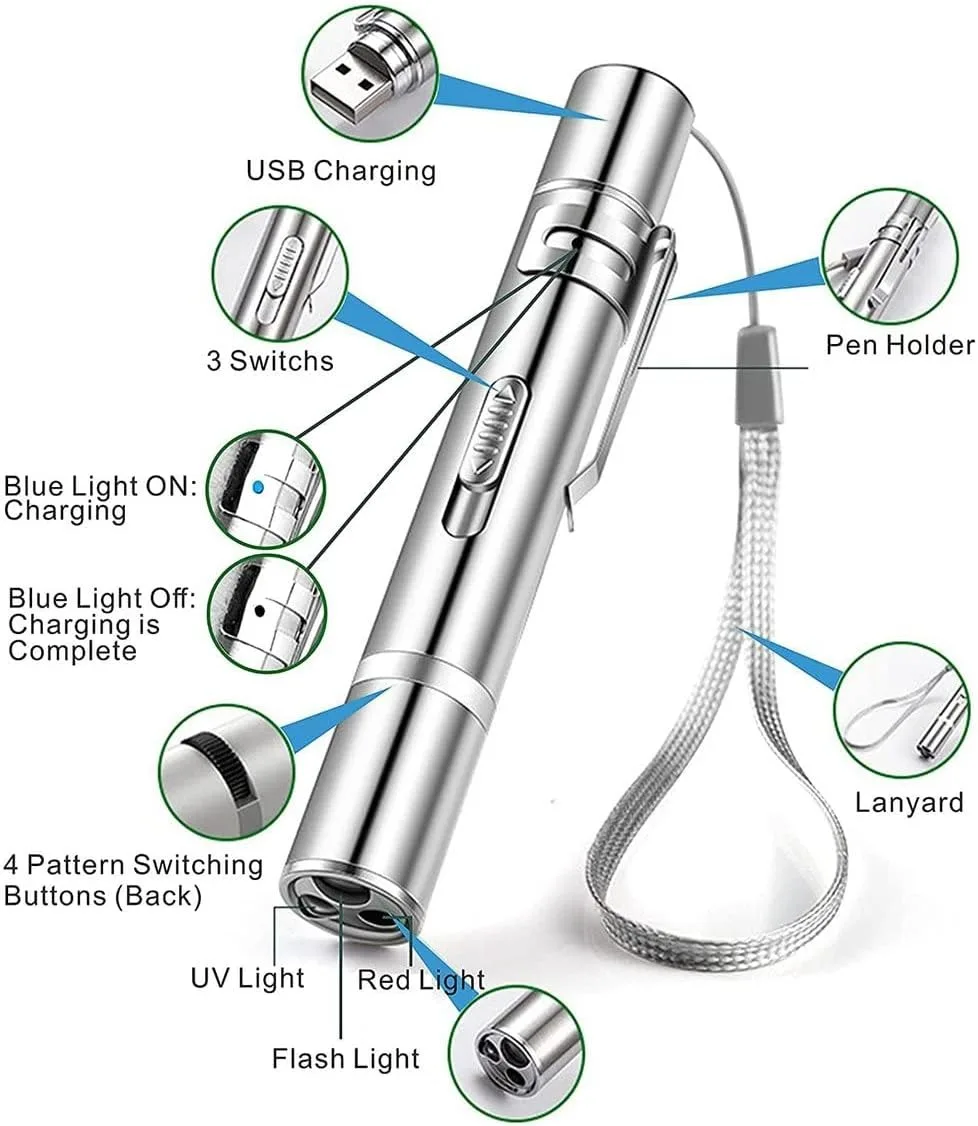 USB Charging

3 Switchs

Pen Holder

Blue Light ON: Charging

Blue Light Off: Charging is Complete

Lanyard

4 Pattern Switching Buttons (Back)

UV Light

Red Light

Flash Light