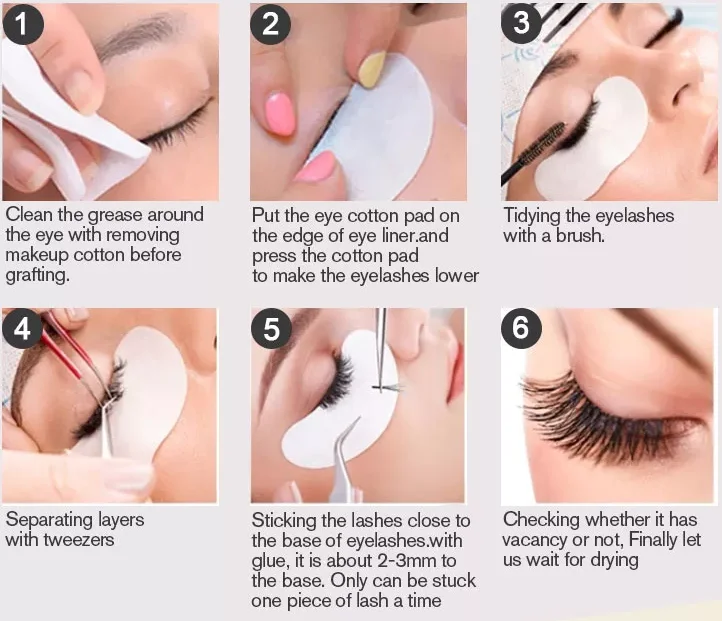 1

Clean the grease around the eye with removing makeup cotton before grafting.

2

Put the eye cotton pad on the edge of eye liner.and press the cotton pad to make the eyelashes lower

3

Tidying the eyelashes with a brush.

4

Separating layers with tweezers

5

Sticking the lashes close to the base of eyelashes.with glue, it is about 2-3mm to the base. Only can be stuck one piece of lash a time

6

Checking whether it has vacancy or not, Finally let us wait for drying