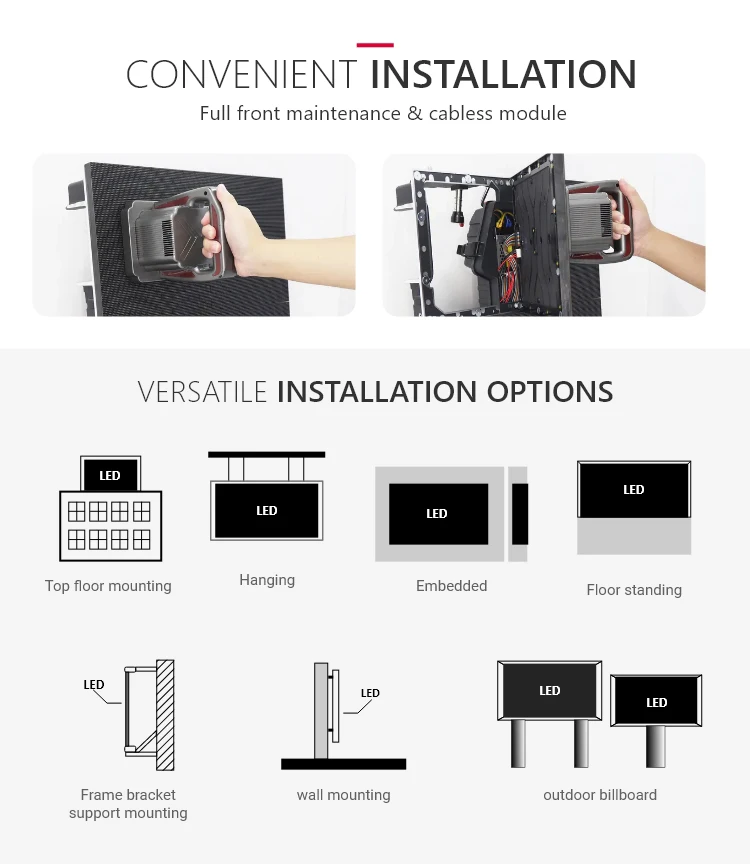 CONVENIENT INSTALLATION
Full front maintenance & cabless module

VERSATILE INSTALLATION OPTIONS

LED
Top floor mounting

LED
Hanging

LED
Embedded

LED
Floor standing

LED
Frame bracket support mounting

LED
wall mounting

LED
LED
outdoor billboard