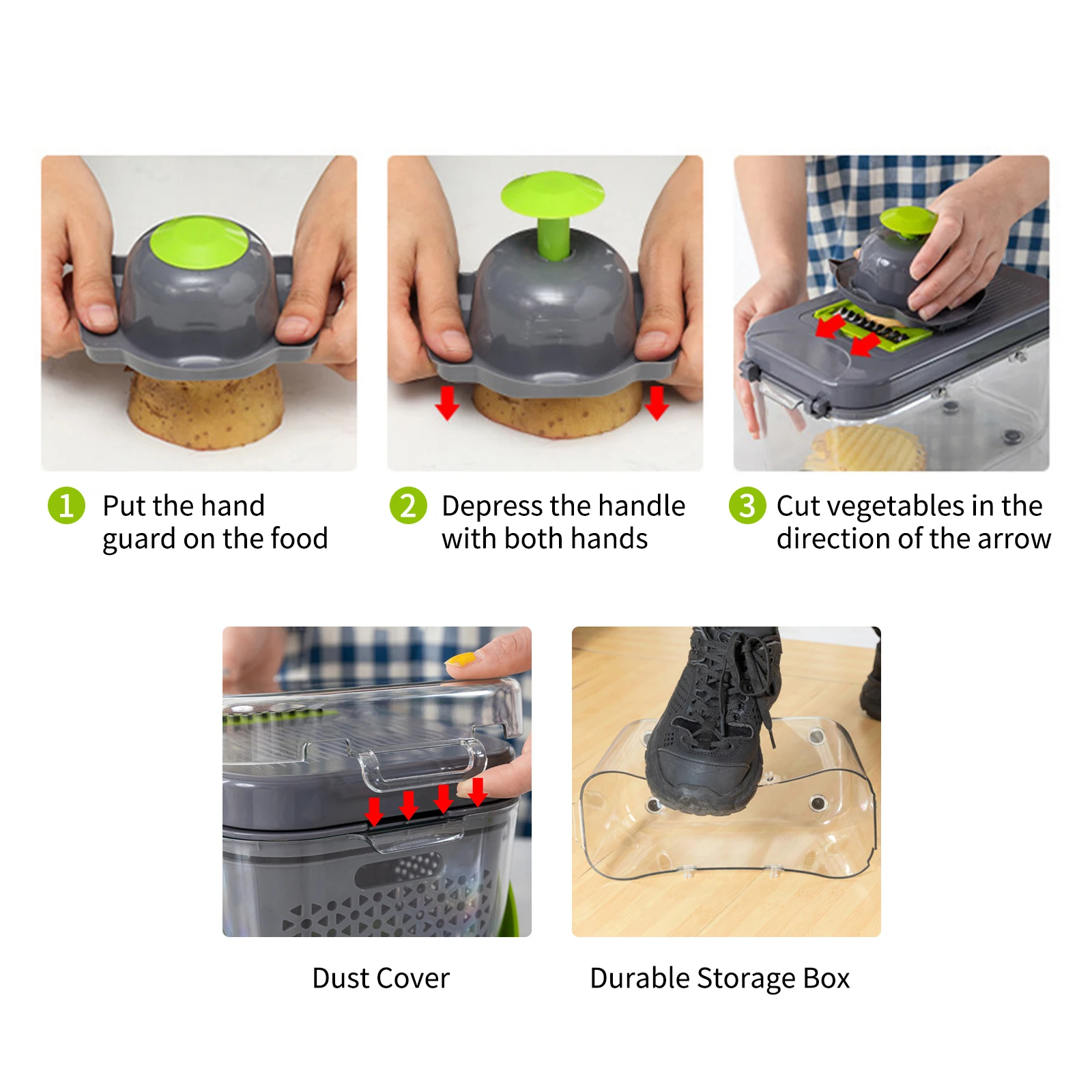 1 Put the hand guard on the food

2 Depress the handle with both hands

3 Cut vegetables in the direction of the arrow

Dust Cover

Durable Storage Box