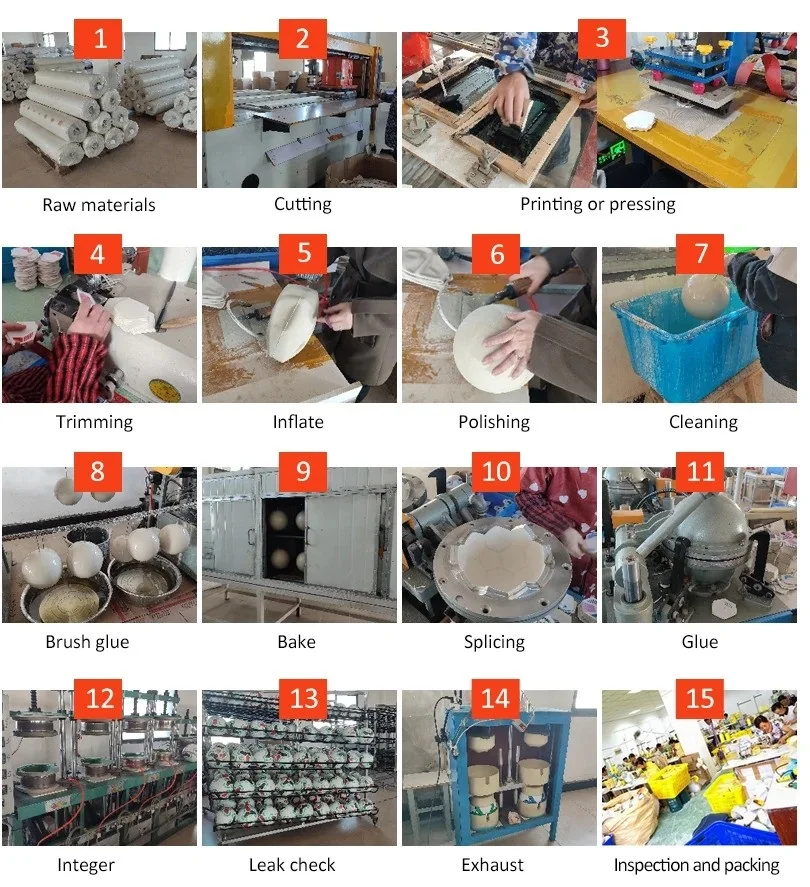 1
Raw materials

2
Cutting

3
Printing or pressing

4
Trimming

5
Inflate

6
Polishing

7
Cleaning

8
Brush glue

9
Bake

10
Splicing

11
Glue

12
Integer

13
Leak check

14
Exhaust

15
Inspection and packing