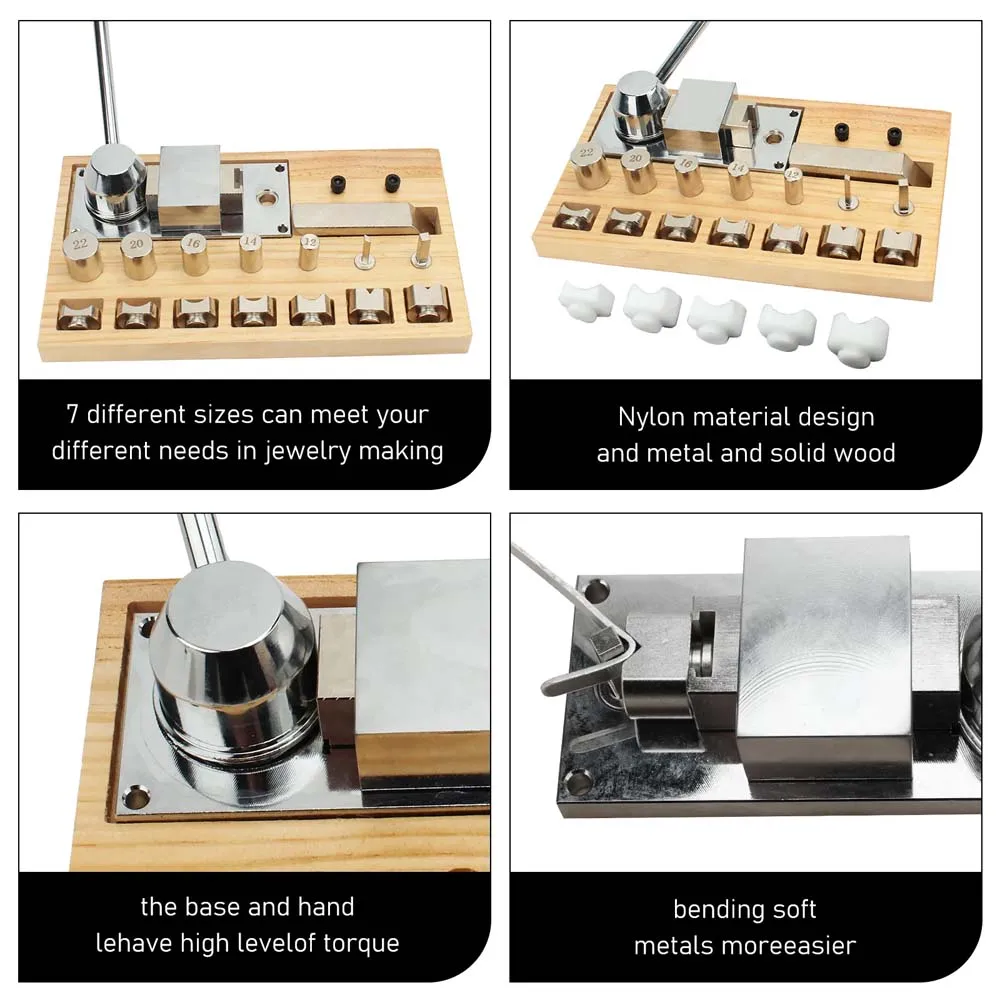 22 20 16 14 12

7 different sizes can meet your different needs in jewelry making

22 20 16 14 12

Nylon material design and metal and solid wood

the base and hand lehave high levelof torque

bending soft metals moreeasier