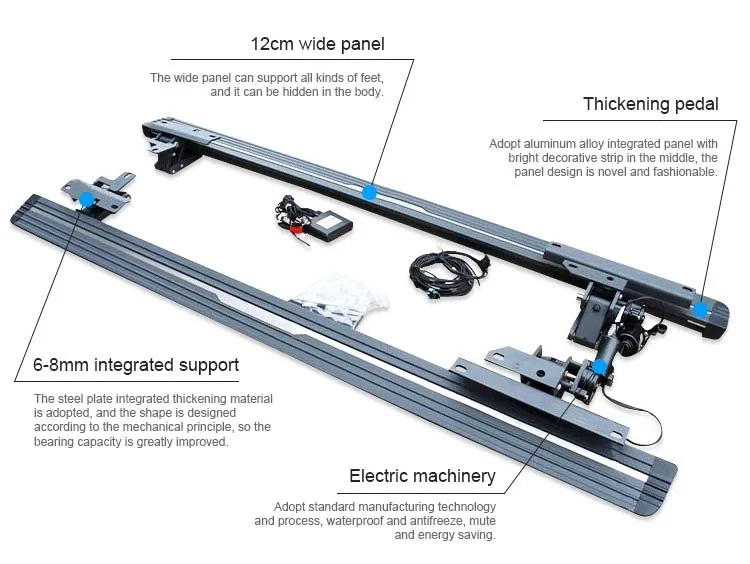 12cm wide panel

The wide panel can support all kinds of feet, and it can be hidden in the body.

Thickening pedal

Adopt aluminum alloy integrated panel with bright decorative strip in the middle, the panel design is novel and fashionable.

6-8mm integrated support

The steel plate integrated thickening material is adopted, and the shape is designed according to the mechanical principle, so the bearing capacity is greatly improved.

Electric machinery

Adopt standard manufacturing technology and process, waterproof and antifreeze, mute and energy saving.