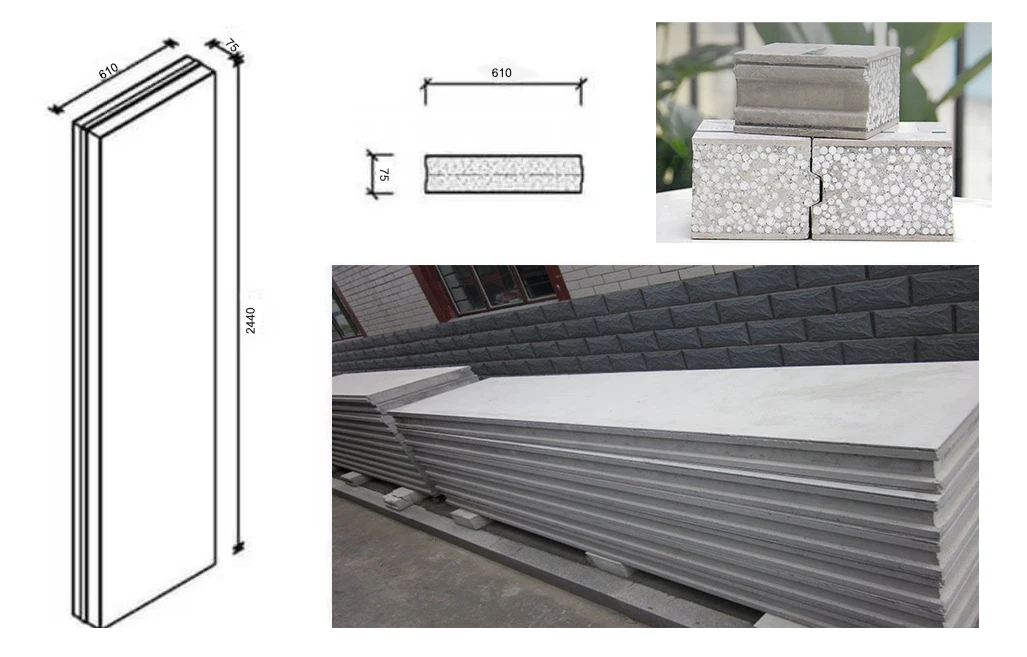 610
75
2440
610
75