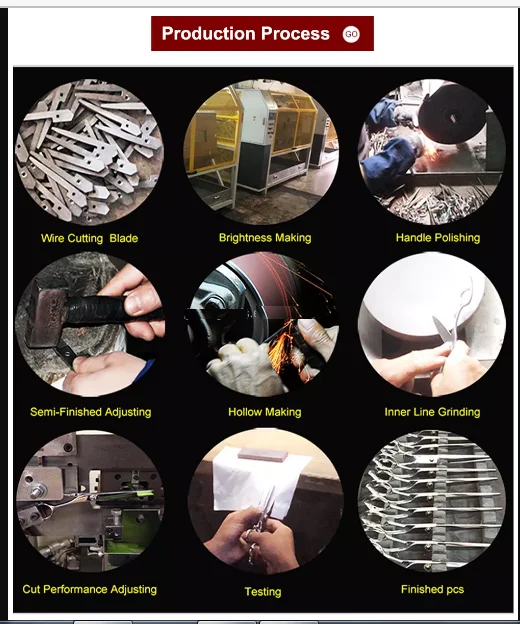 Production Process GO

Wire Cutting Blade

Brightness Making

Handle Polishing

Semi-Finished Adjusting

Hollow Making

Inner Line Grinding

Cut Performance Adjusting

Testing

Finished pcs