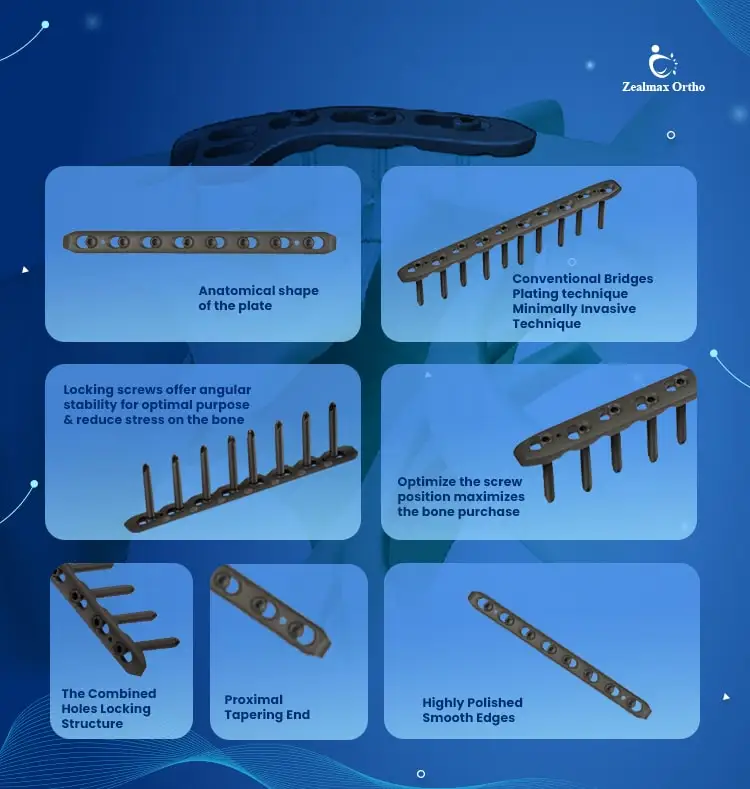 Zealmax Ortho

Anatomical shape of the plate

Conventional Bridges Plating technique Minimally Invasive Technique

Locking screws offer angular stability for optimal purpose & reduce stress on the bone

Optimize the screw position maximizes the bone purchase

The Combined Holes Locking Structure

Proximal Tapering End

Highly Polished Smooth Edges