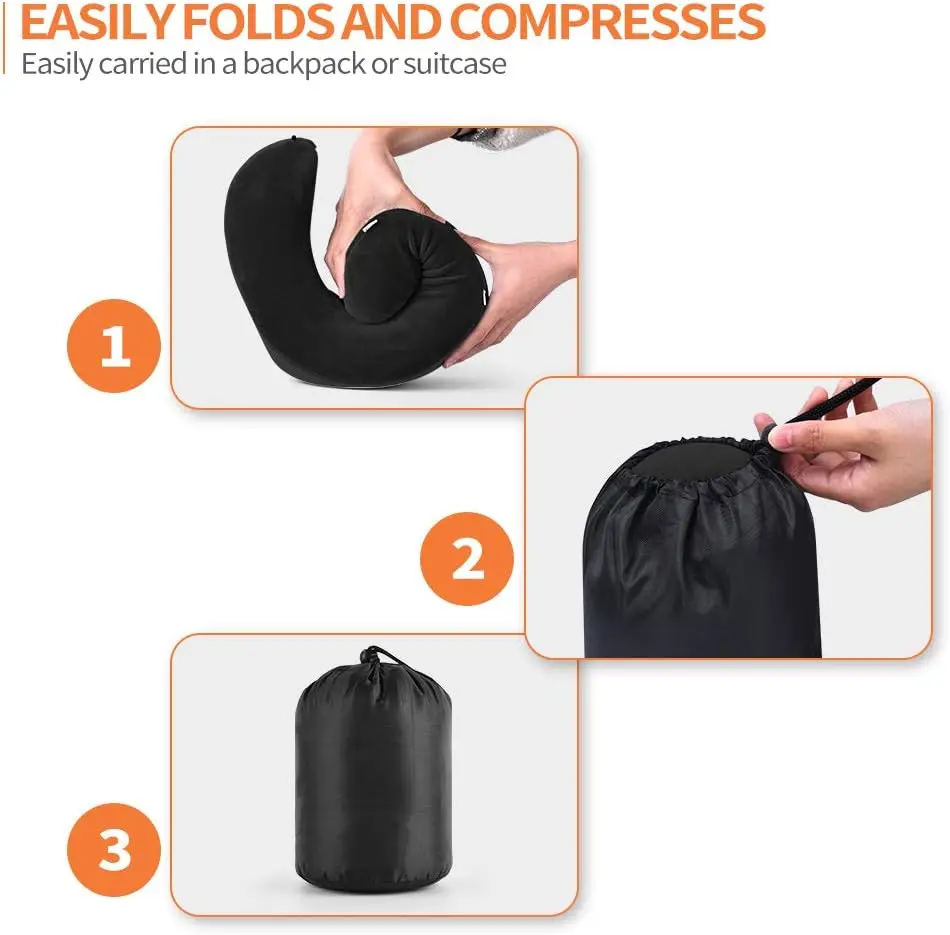 EASILY FOLDS AND COMPRESSES
Easily carried in a backpack or suitcase

1

2

3