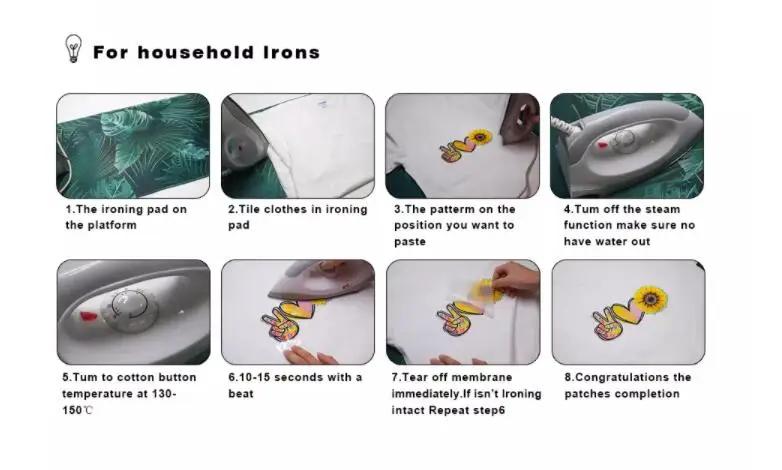 For household Irons

1.The ironing pad on the platform

2.Tile clothes in ironing pad

3.The patterm on the position you want to paste

4.Tum off the steam function make sure no have water out

5.Tum to cotton button temperature at 130-150℃

6.10-15 seconds with a beat

7.Tear off membrane immediately.If isn't Ironing intact Repeat step6

8.Congratulations the patches completion