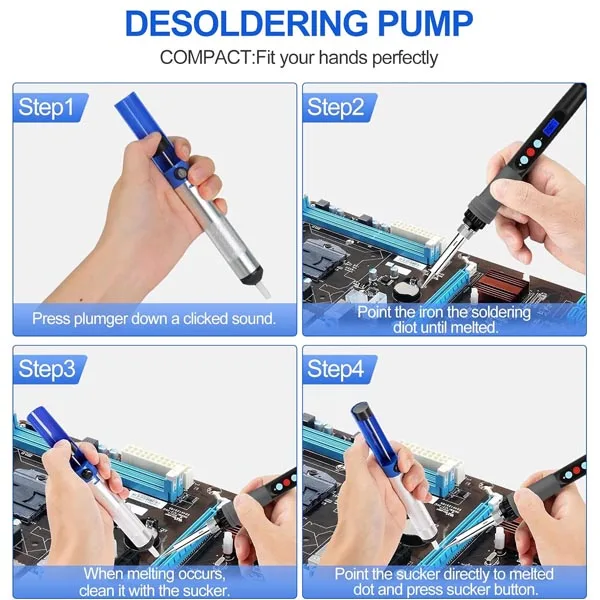 DESOLDERING PUMP

COMPACT:Fit your hands perfectly

Step1

Press plumger down a clicked sound.

Step2

Point the iron the soldering diot until melted.

Step3

When melting occurs, clean it with the sucker.

Step4

Point the sucker directly to melted dot and press sucker button.