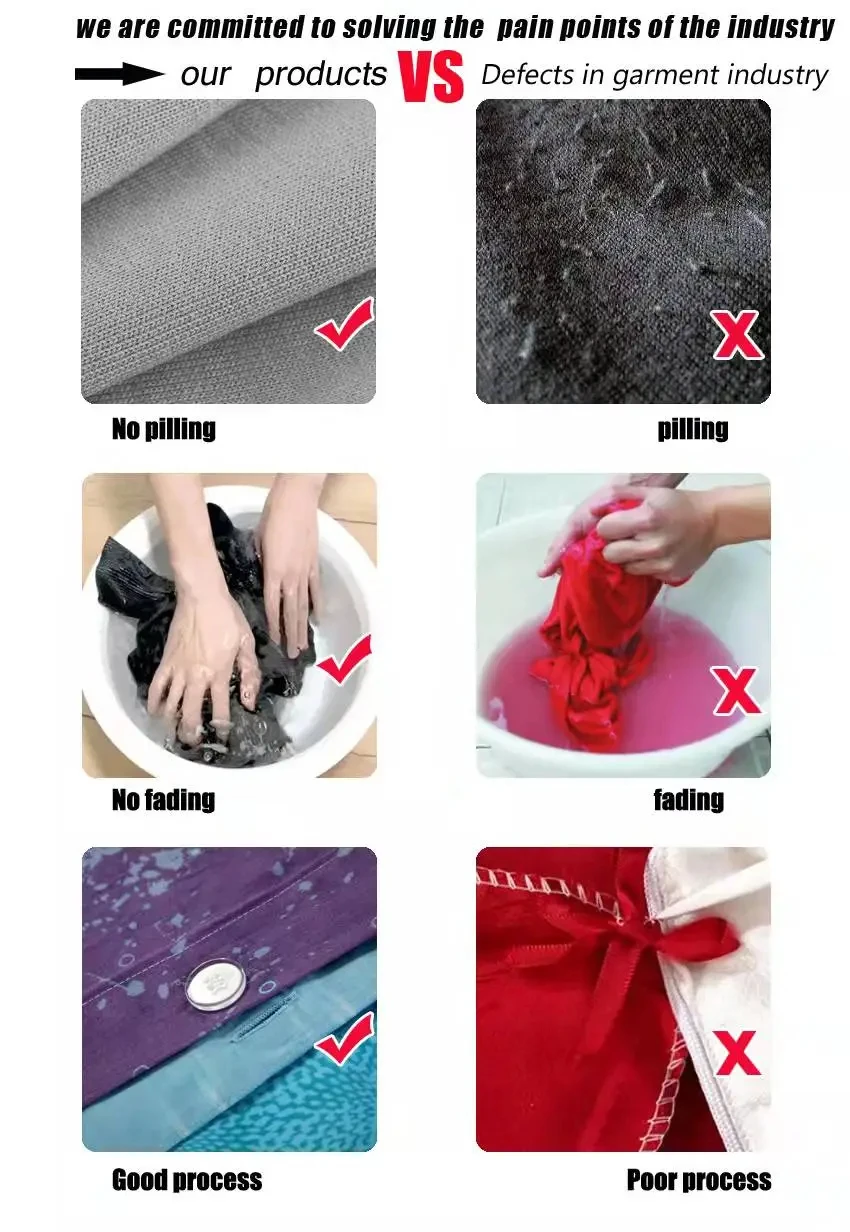 we are committed to solving the pain points of the industry

our products VS Defects in garment industry

X

No pilling

pilling

X

No fading

fading

X

Good process

Poor process