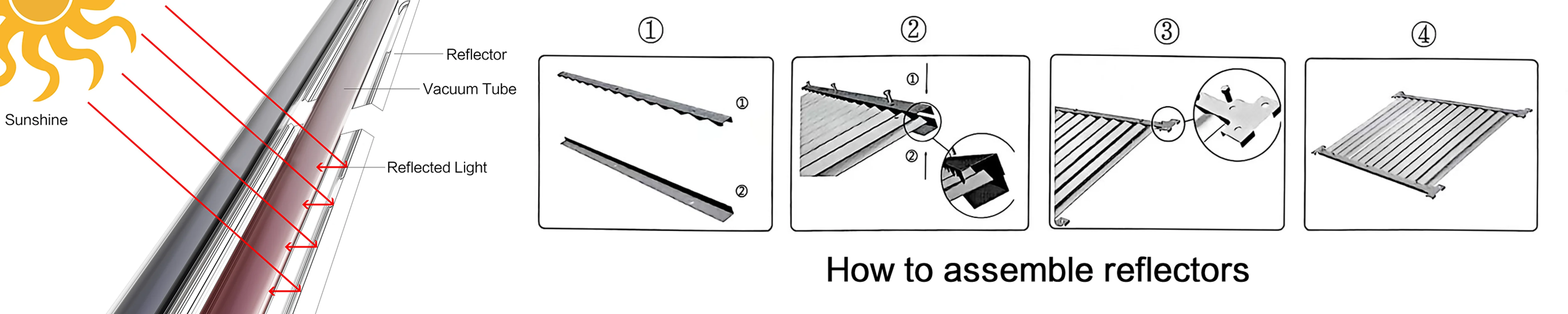 Sunshine

Reflector

Vacuum Tube

Reflected Light

①

①

②

②

①

②

③

④

How to assemble reflectors