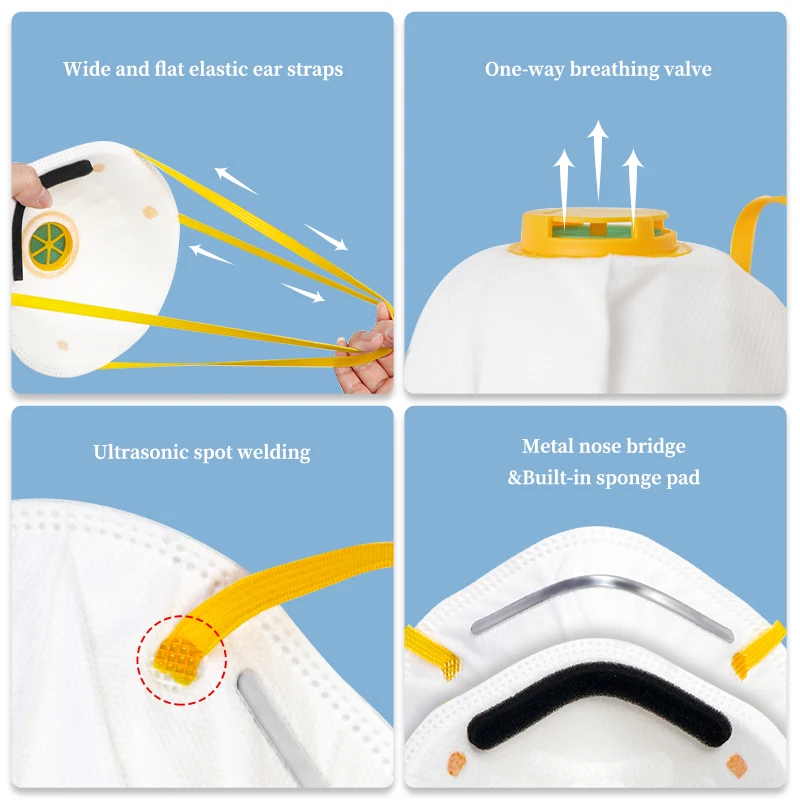 Wide and flat elastic ear straps

One-way breathing valve

Ultrasonic spot welding

Metal nose bridge
&Built-in sponge pad