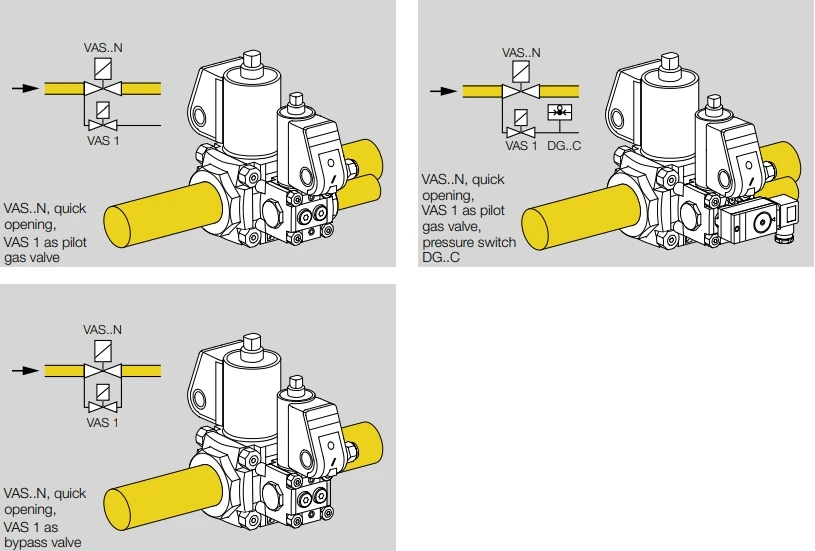 VAS..N

VAS 1

VAS..N, quick opening,
VAS 1 as pilot gas valve

VAS..N

VAS 1

DG..C

VAS..N, quick opening,
VAS 1 as pilot gas valve,
pressure switch DG..C

VAS..N

VAS 1

VAS..N, quick opening,
VAS 1 as bypass valve