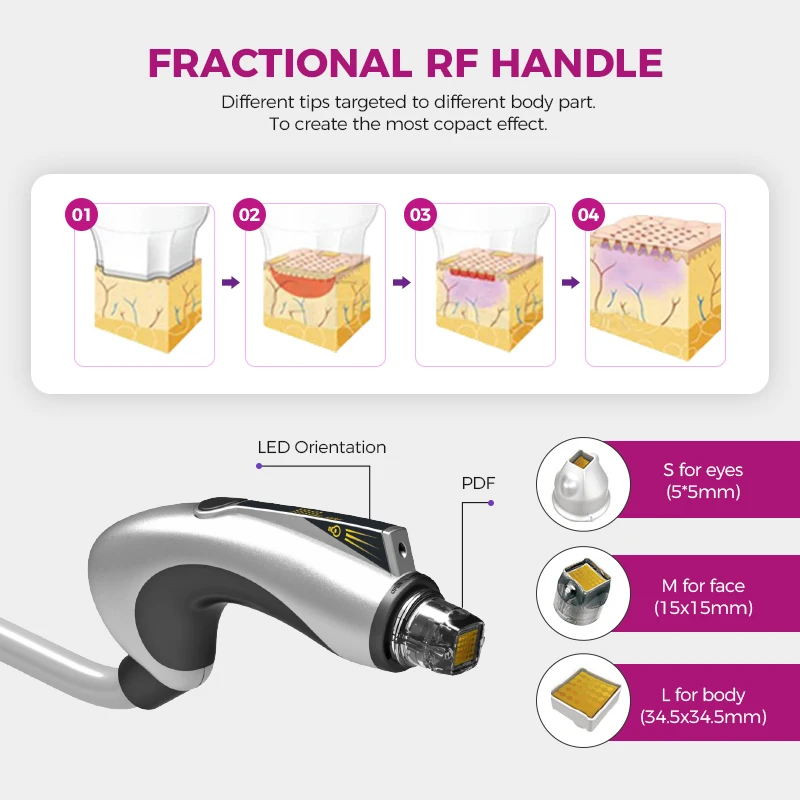 FRACTIONAL RF HANDLE

Different tips targeted to different body part.
To create the most copact effect.

01

02

03

04

LED Orientation

PDF

S for eyes
(5*5mm)

M for face
(15x15mm)

L for body
(34.5x34.5mm)